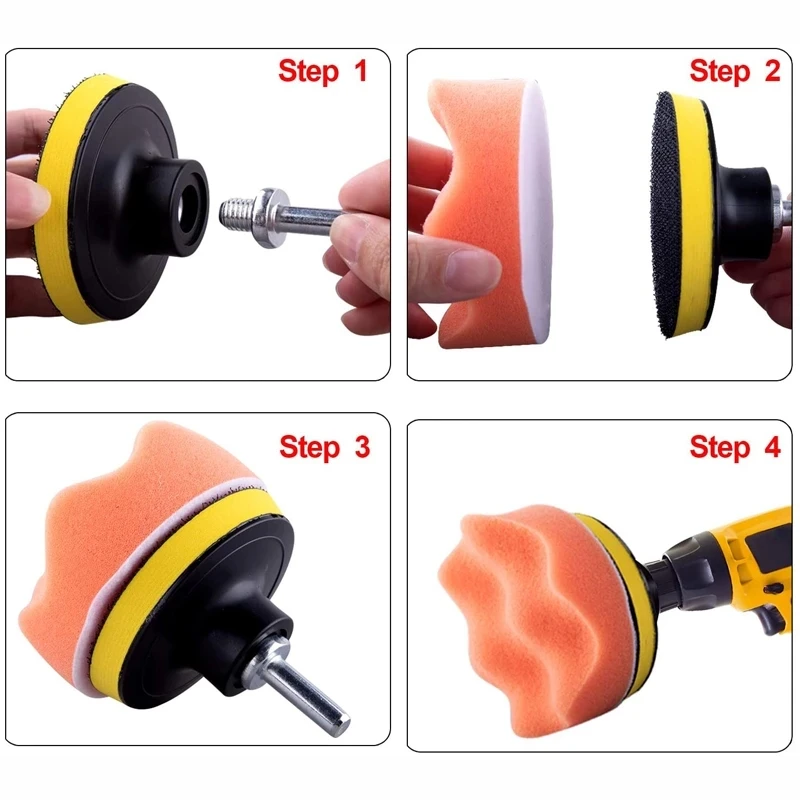 Step 1

Step 2

Step 3

Step 4