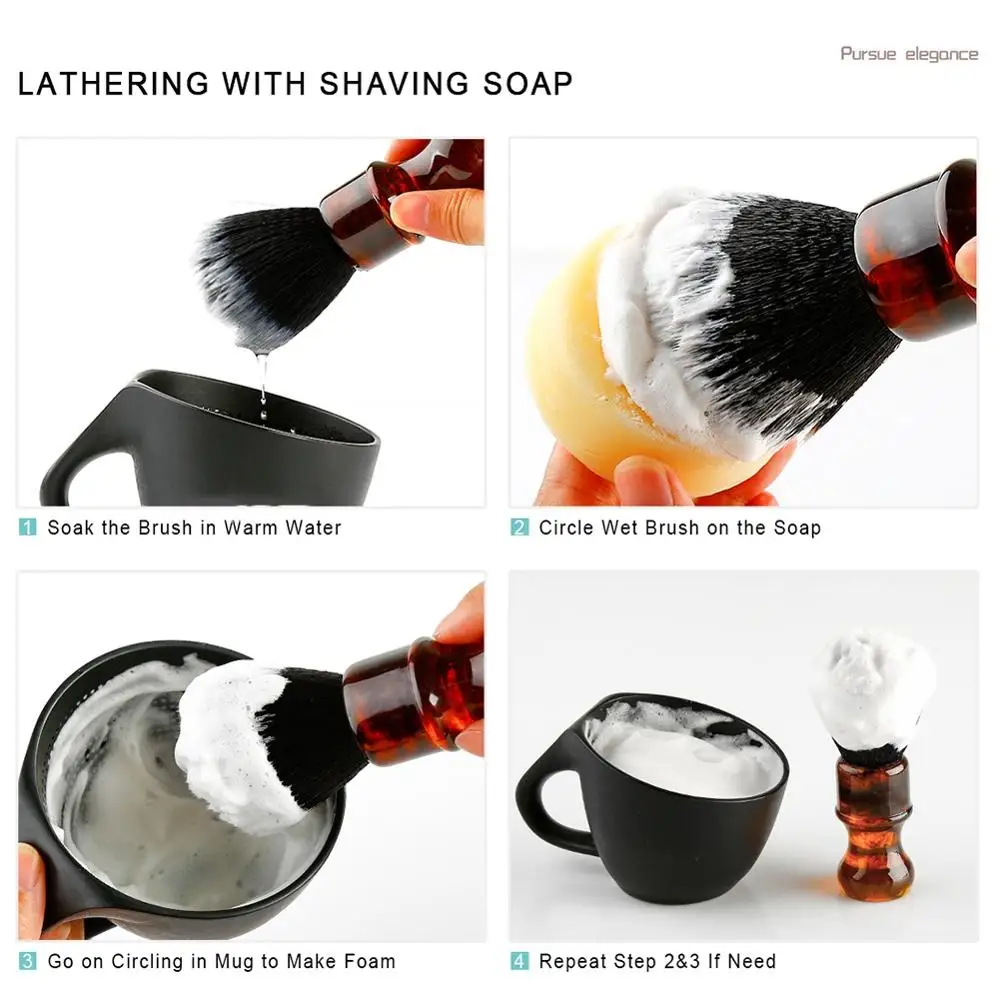 Pursue elegance

LATHERING WITH SHAVING SOAP

1 Soak the Brush in Warm Water

2 Circle Wet Brush on the Soap

3 Go on Circling in Mug to Make Foam

4 Repeat Step 2&3 If Need