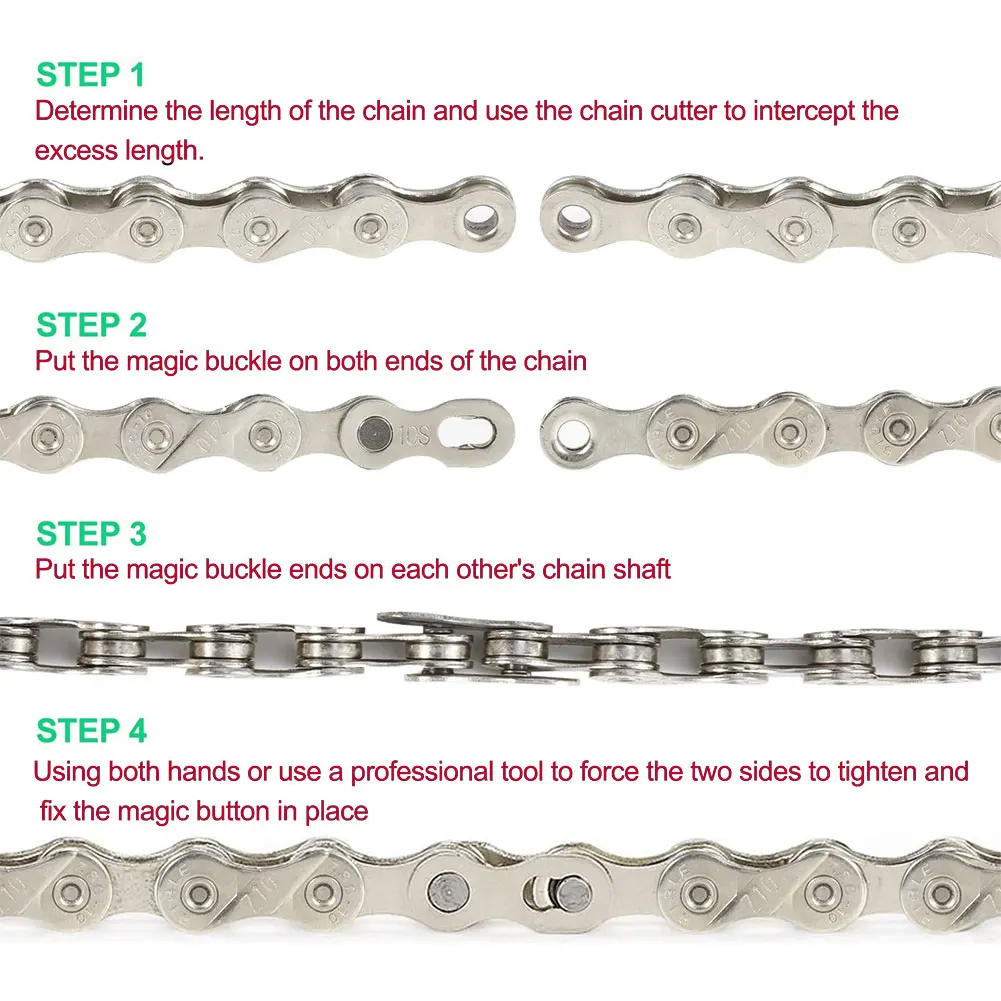 STEP 1
Determine the length of the chain and use the chain cutter to intercept the excess length.

STEP 2
Put the magic buckle on both ends of the chain

10S

STEP 3
Put the magic buckle ends on each other's chain shaft

STEP 4
Using both hands or use a professional tool to force the two sides to tighten and fix the magic button in place