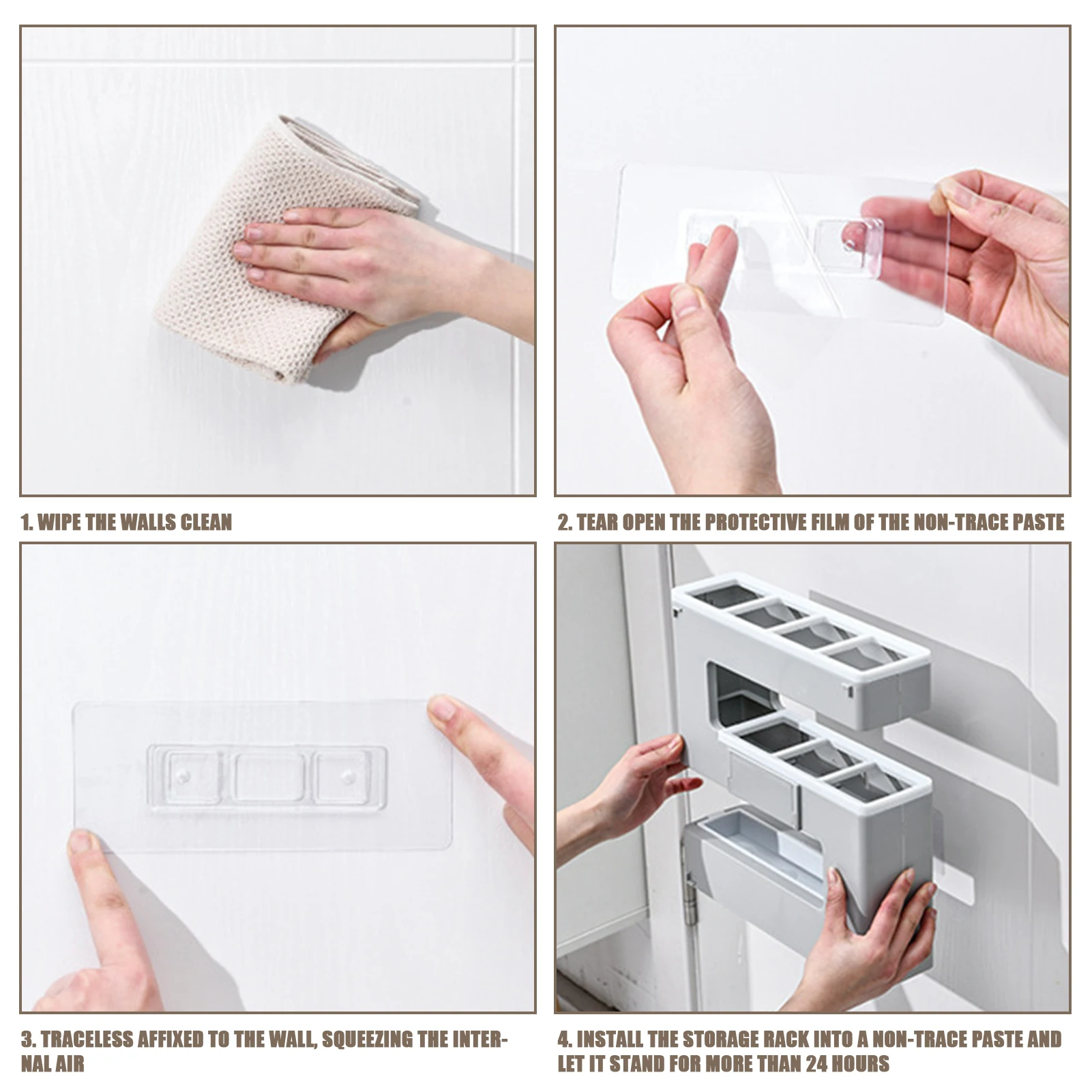 1. WIPE THE WALLS CLEAN

2. TEAR OPEN THE PROTECTIVE FILM OF THE NON-TRACE PASTE

3. TRACELESS AFFIXED TO THE WALL, SQUEEZING THE INTERNAL AIR

4. INSTALL THE STORAGE RACK INTO A NON-TRACE PASTE AND LET IT STAND FOR MORE THAN 24 HOURS