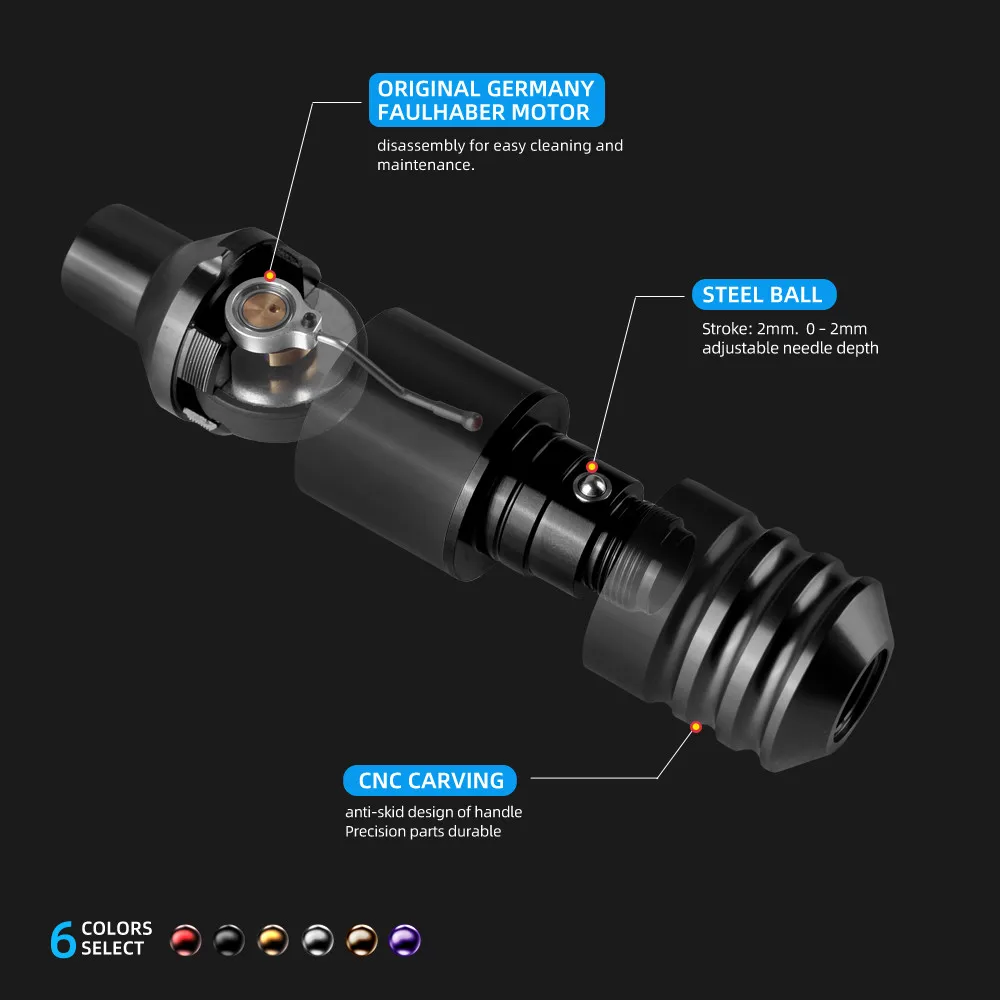 ORIGINAL GERMANY FAULHABER MOTOR

disassembly for easy cleaning and maintenance.

STEEL BALL

Stroke: 2mm. 0 - 2mm adjustable needle depth

CNC CARVING

anti-skid design of handle
Precision parts durable

6 COLORS SELECT