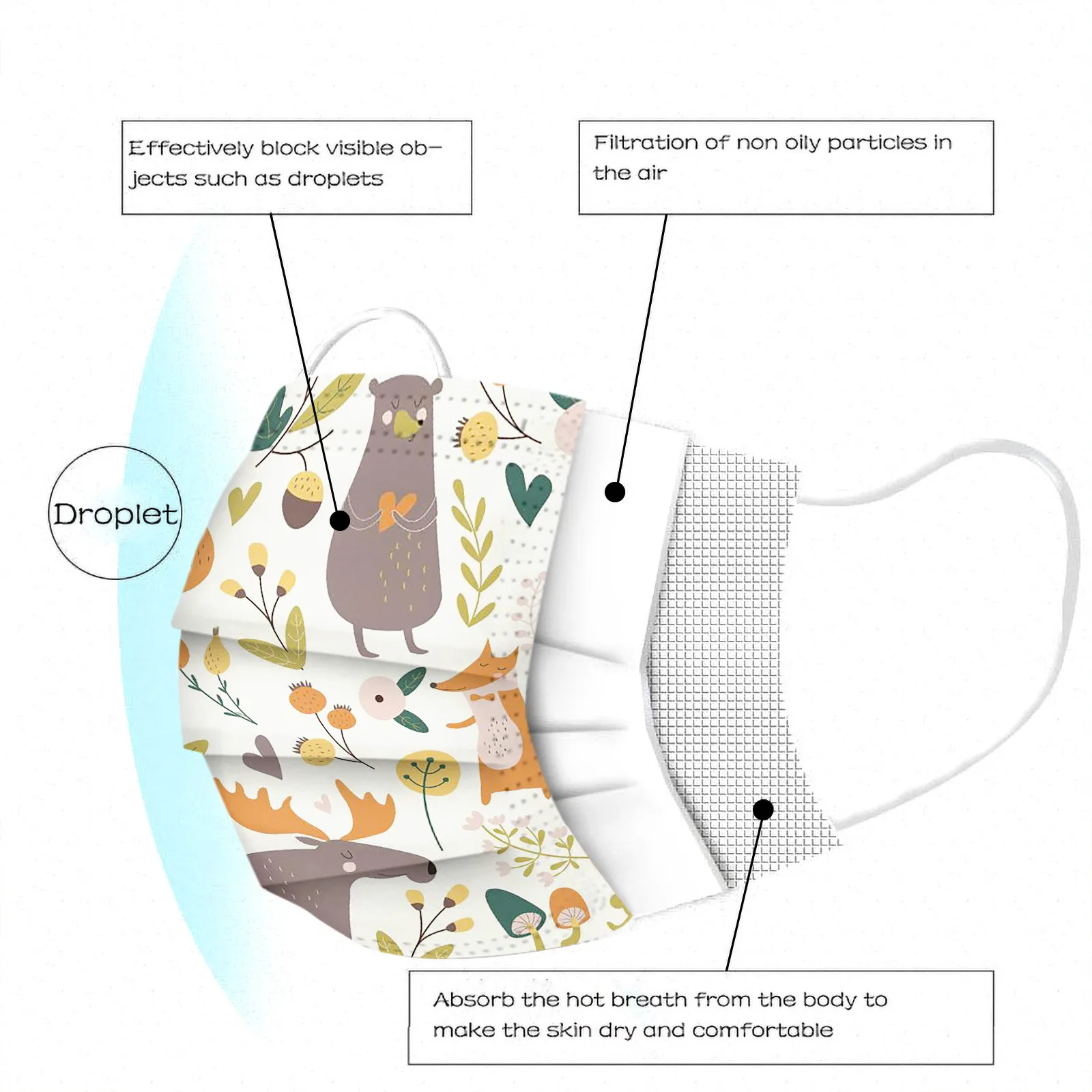 Effectively block visible objects such as droplets

Filtration of non oily particles in the air

Droplet

Absorb the hot breath from the body to make the skin dry and comfortable