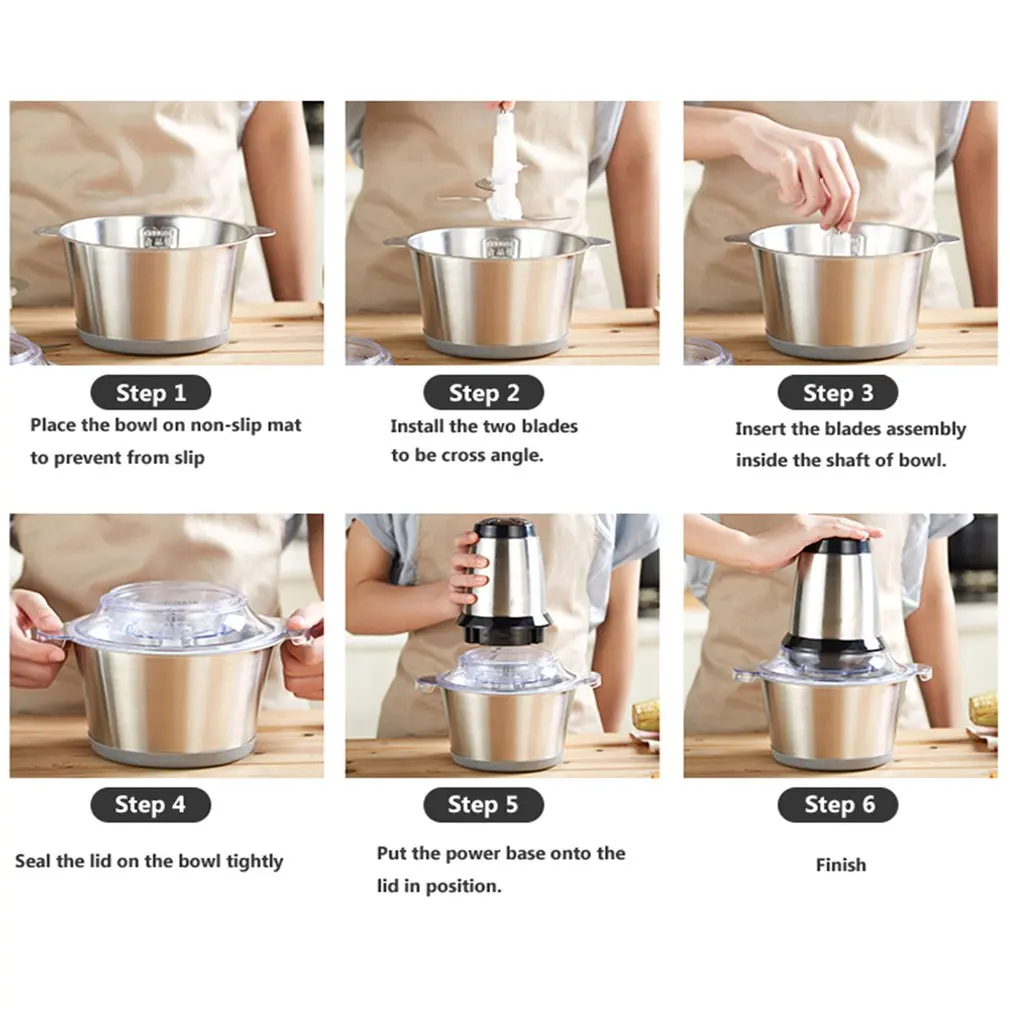 Step 1
Place the bowl on non-slip mat to prevent from slip

Step 2
Install the two blades to be cross angle.

Step 3
Insert the blades assembly inside the shaft of bowl.

Step 4
Seal the lid on the bowl tightly

Step 5
Put the power base onto the lid in position.

Step 6
Finish