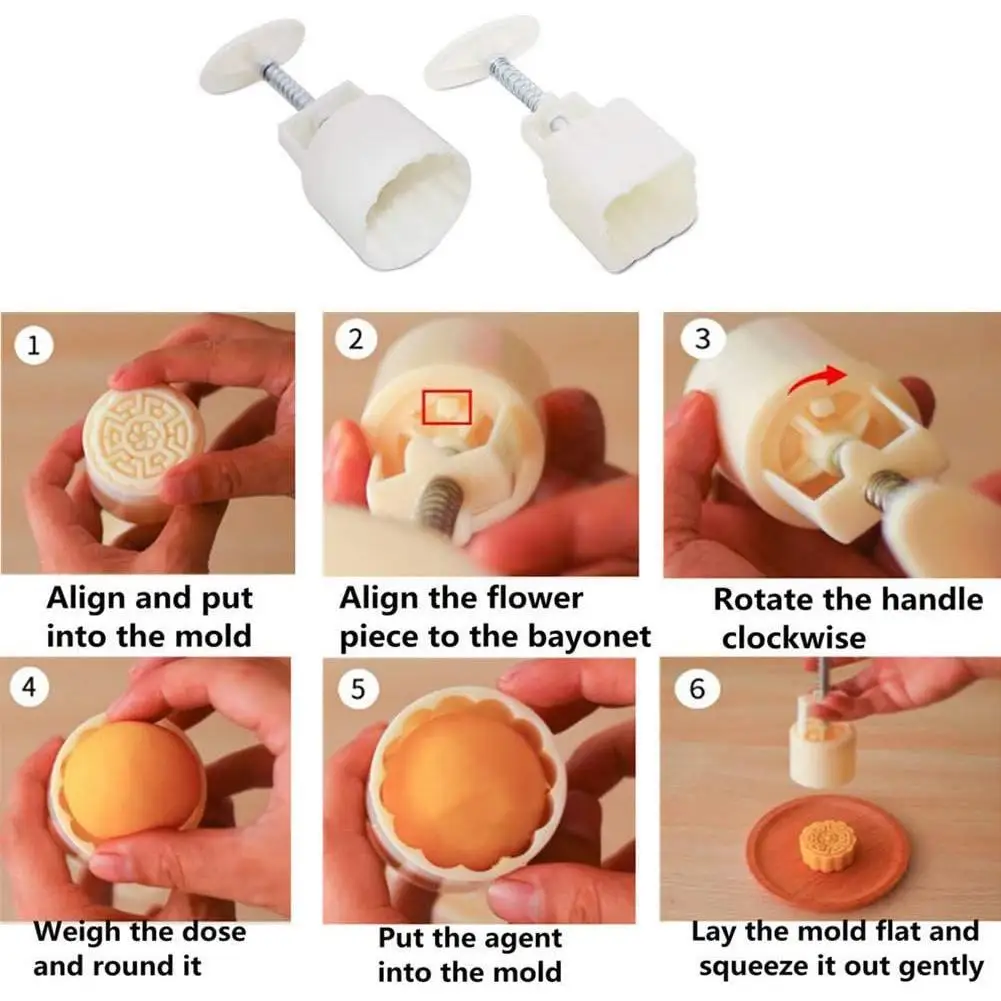 1

Align and put into the mold

2

Align the flower piece to the bayonet

3

Rotate the handle clockwise

4

Weigh the dose and round it

5

Put the agent into the mold

6

Lay the mold flat and squeeze it out gently