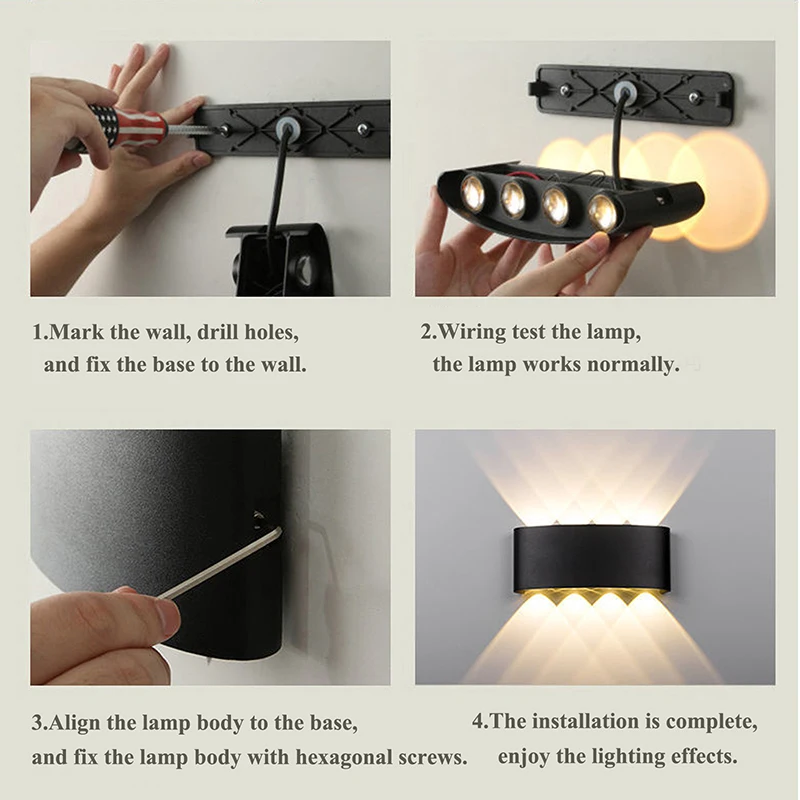 1.Mark the wall, drill holes, and fix the base to the wall.

2.Wiring test the lamp, the lamp works normally.

3.Align the lamp body to the base, and fix the lamp body with hexagonal screws.

4.The installation is complete, enjoy the lighting effects.