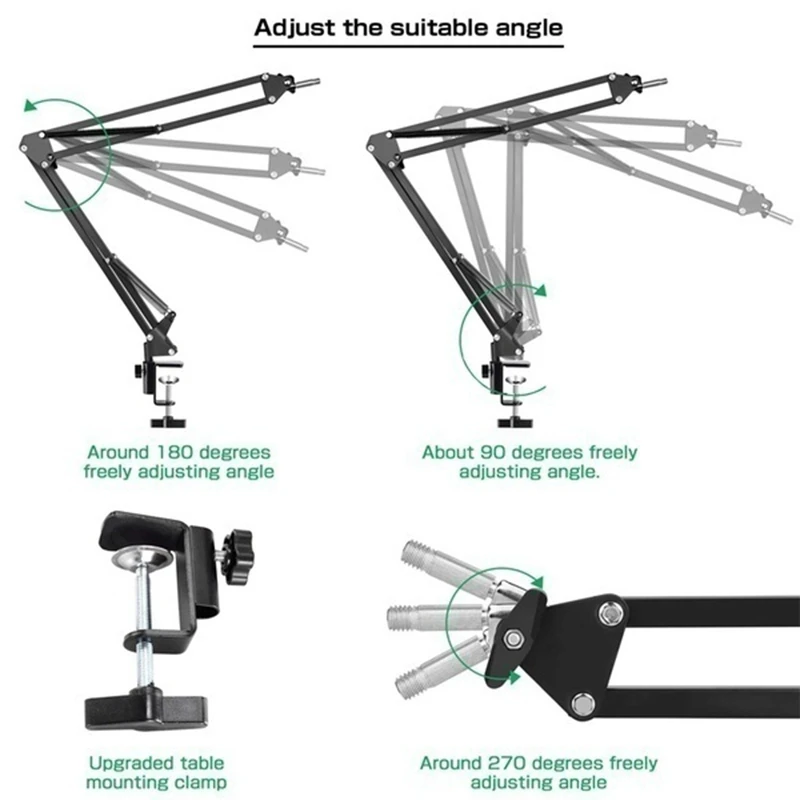 Adjust the suitable angle

Around 180 degrees freely adjusting angle

About 90 degrees freely adjusting angle.

Upgraded table mounting clamp

Around 270 degrees freely adjusting angle