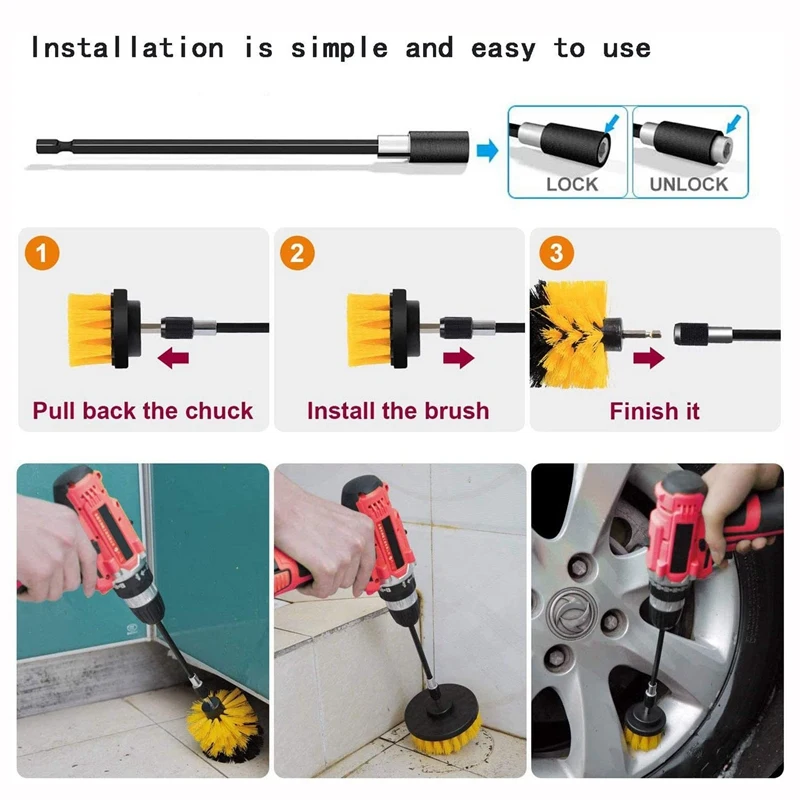 Installation is simple and easy to use

LOCK

UNLOCK

1

Pull back the chuck

2

Install the brush

3

Finish it