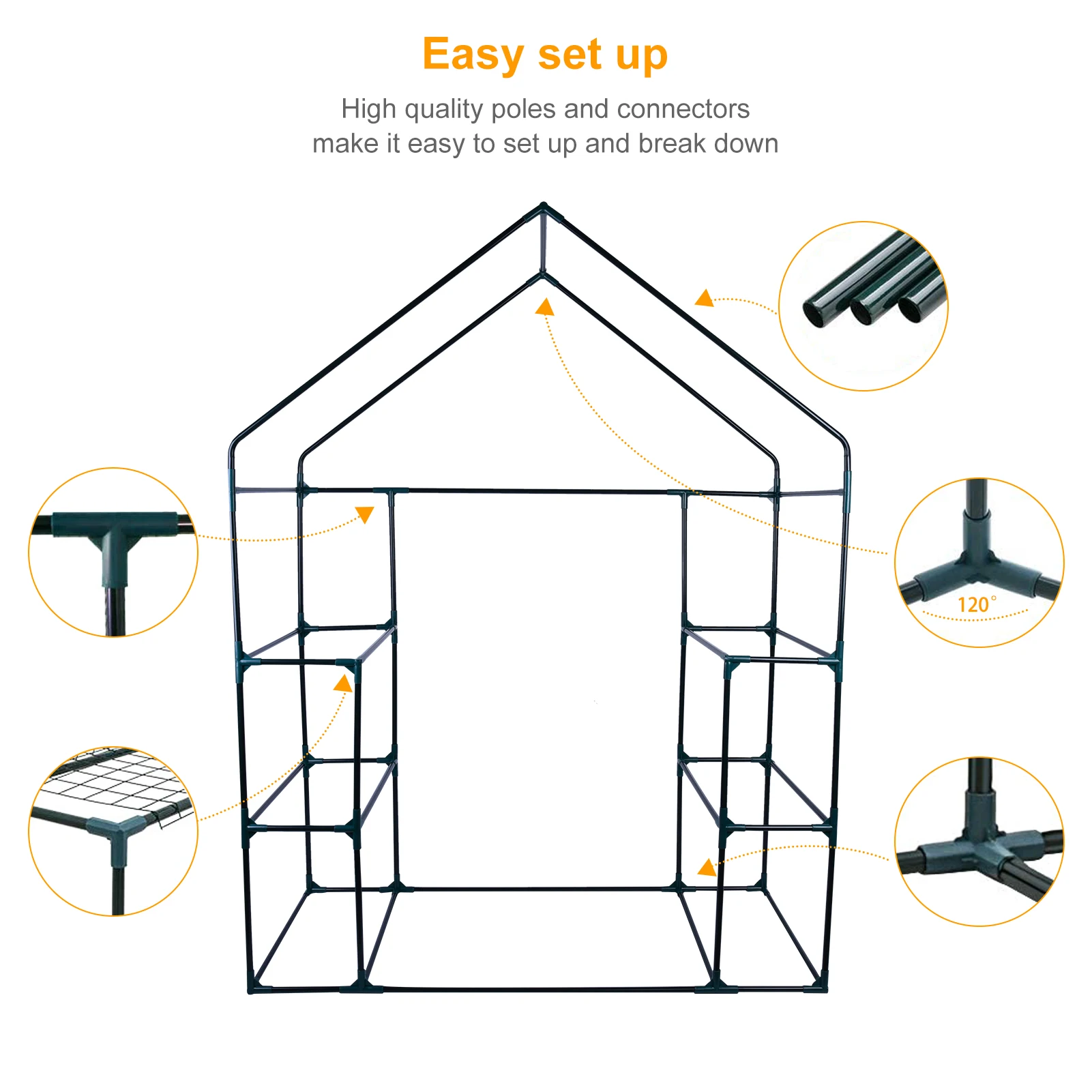 Easy set up

High quality poles and connectors make it easy to set up and break down

120°