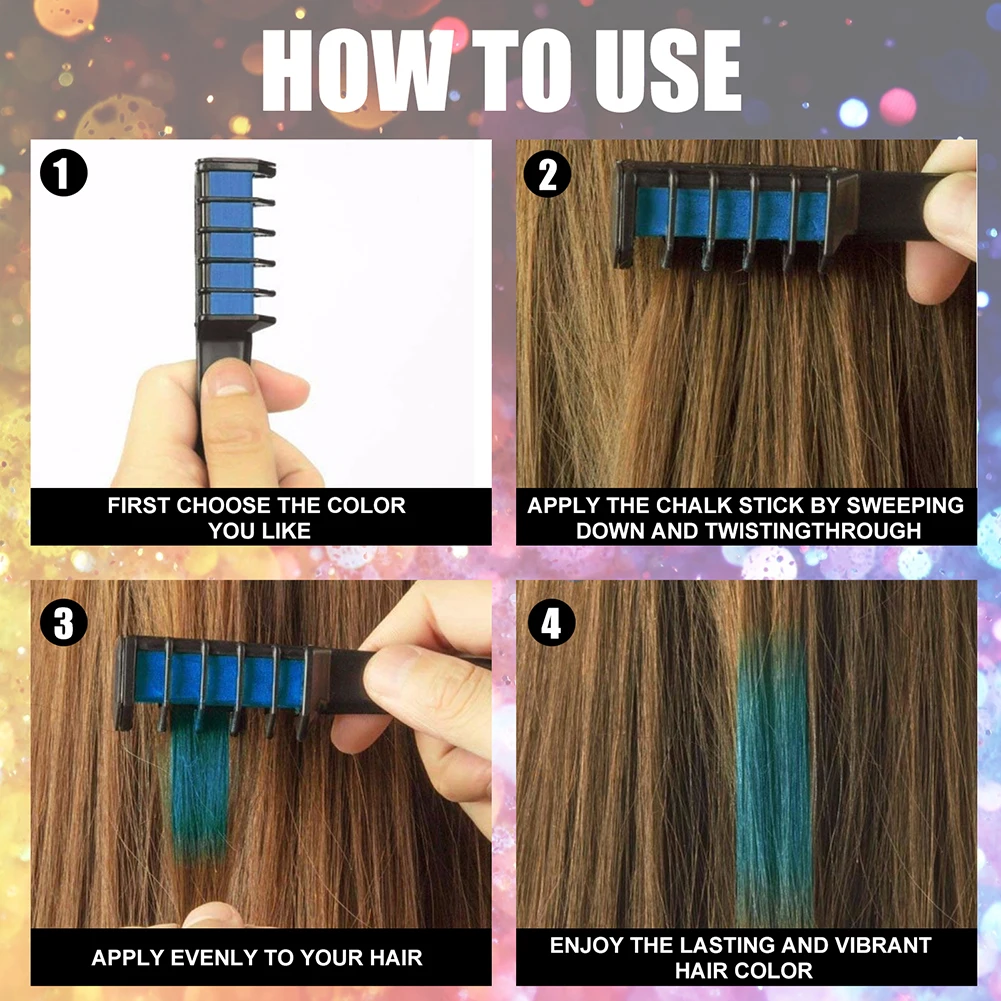 HOW TO USE

1
FIRST CHOOSE THE COLOR YOU LIKE

2
APPLY THE CHALK STICK BY SWEEPING DOWN AND TWISTINGTHROUGH

3
APPLY EVENLY TO YOUR HAIR

4
ENJOY THE LASTING AND VIBRANT HAIR COLOR