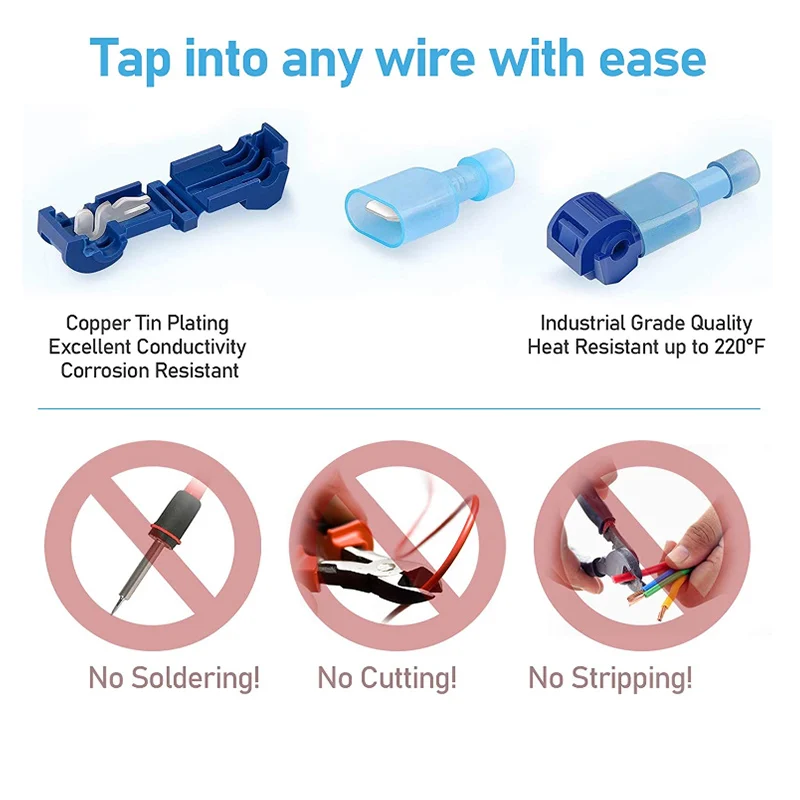 Tap into any wire with ease

Copper Tin Plating
Excellent Conductivity
Corrosion Resistant

Industrial Grade Quality
Heat Resistant up to 220°F

No Soldering!

No Cutting!

No Stripping!