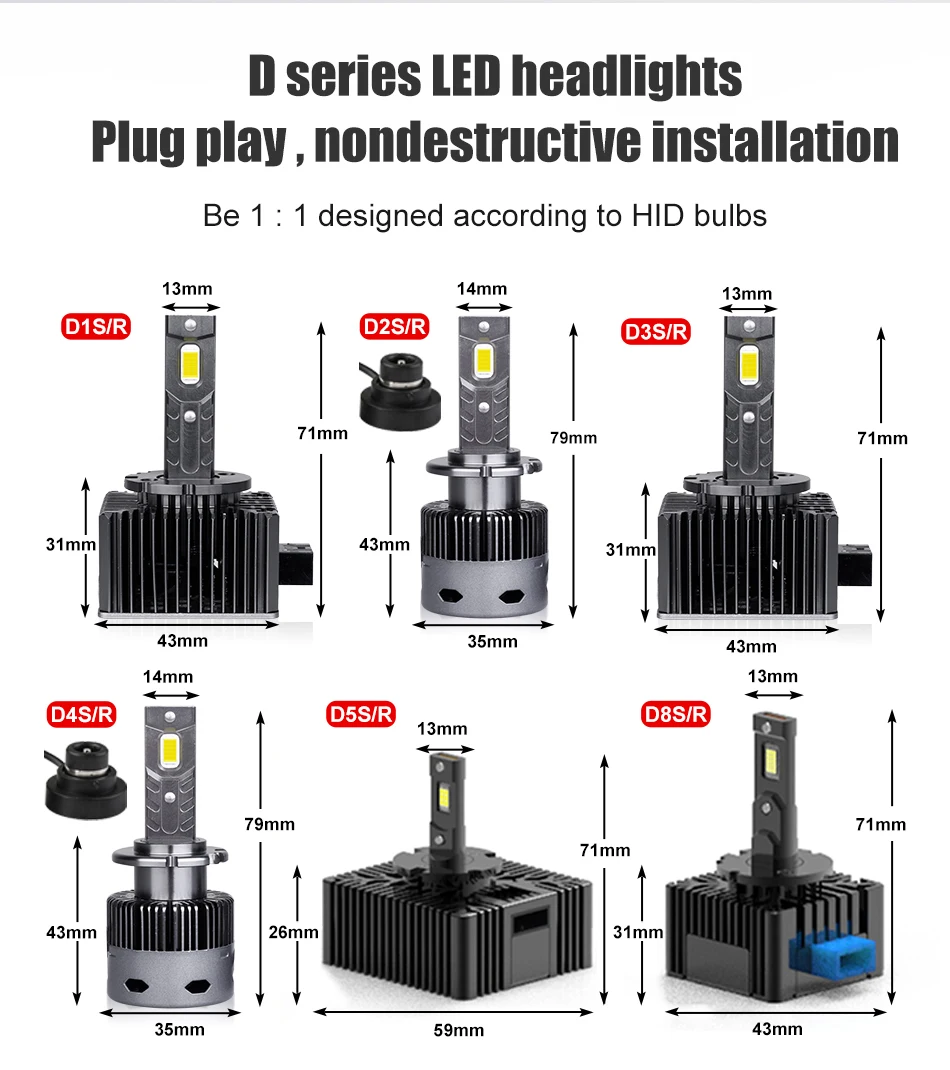 D series LED headlights
Plug play , nondestructive installation

Be 1 : 1 designed according to HID bulbs

D1S/R
13mm
71mm
31mm
43mm

D2S/R
14mm
79mm
43mm
35mm

D3S/R
13mm
71mm
31mm
43mm

D4S/R
14mm
79mm
43mm
35mm

D5S/R
13mm
71mm
26mm
59mm

D8S/R
13mm
71mm
31mm
43mm