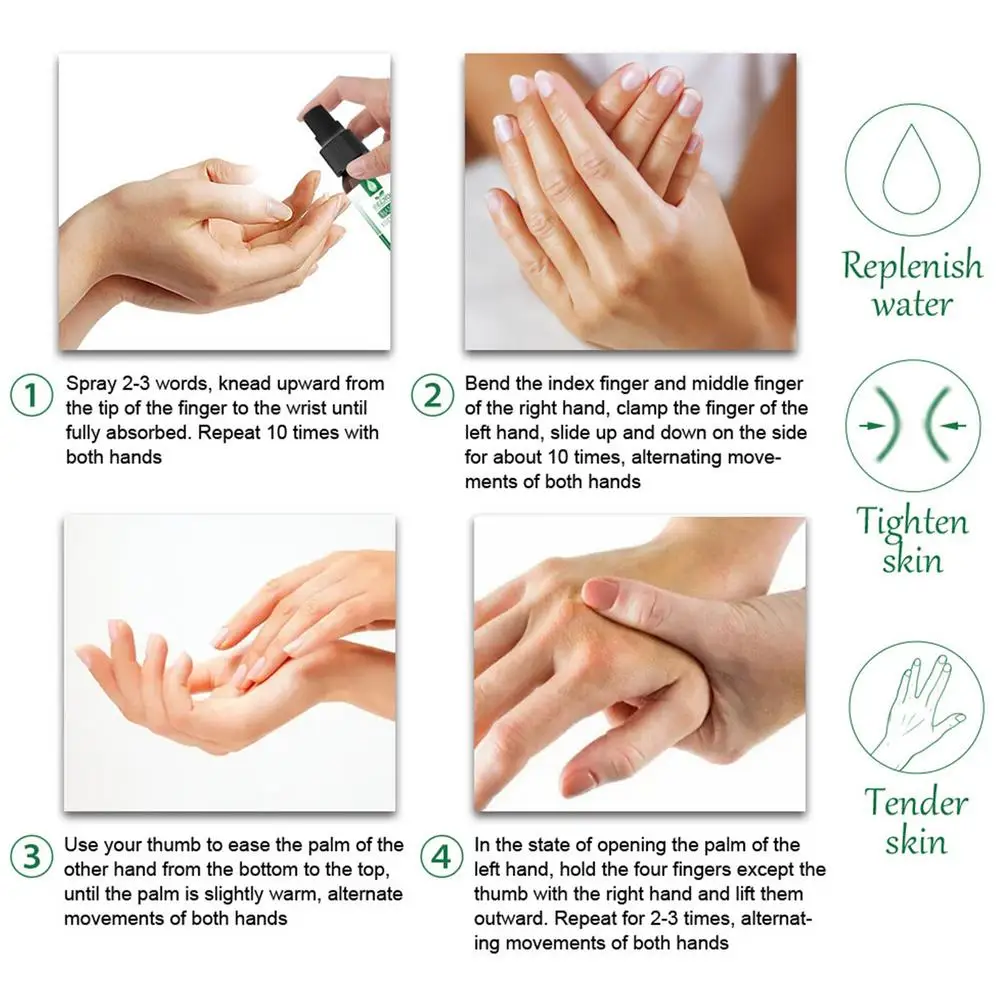 1 Spray 2-3 words, knead upward from the tip of the finger to the wrist until fully absorbed. Repeat 10 times with both hands

2 Bend the index finger and middle finger of the right hand, clamp the finger of the left hand, slide up and down on the side for about 10 times, alternating movements of both hands

3 Use your thumb to ease the palm of the other hand from the bottom to the top, until the palm is slightly warm, alternate movements of both hands

4 In the state of opening the palm of the left hand, hold the four fingers except the thumb with the right hand and lift them outward. Repeat for 2-3 times, alternating movements of both hands

Replenish water

Tighten skin

Tender skin