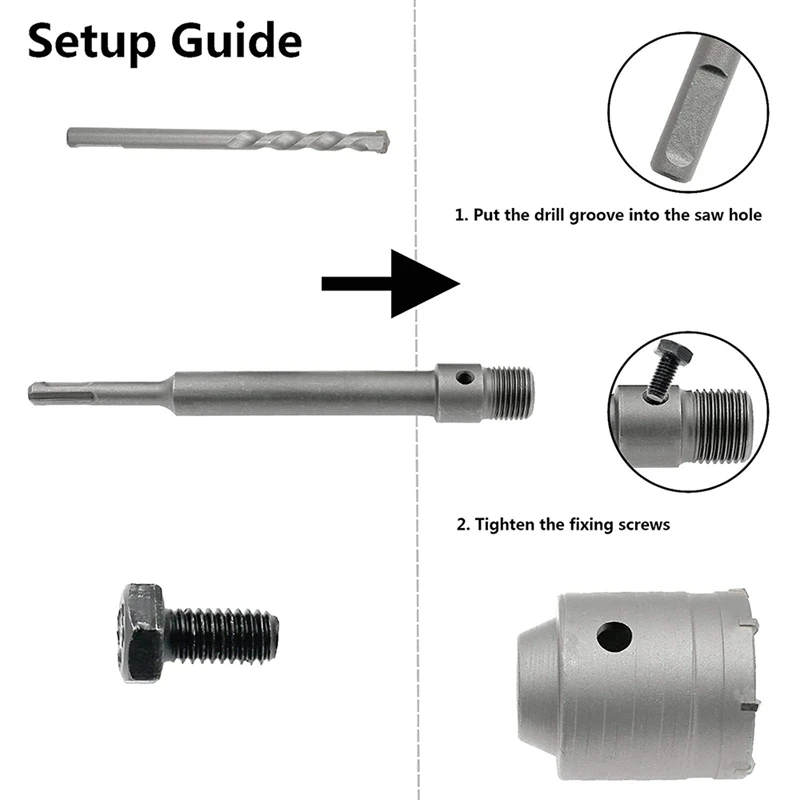 Setup Guide

1. Put the drill groove into the saw hole

2. Tighten the fixing screws