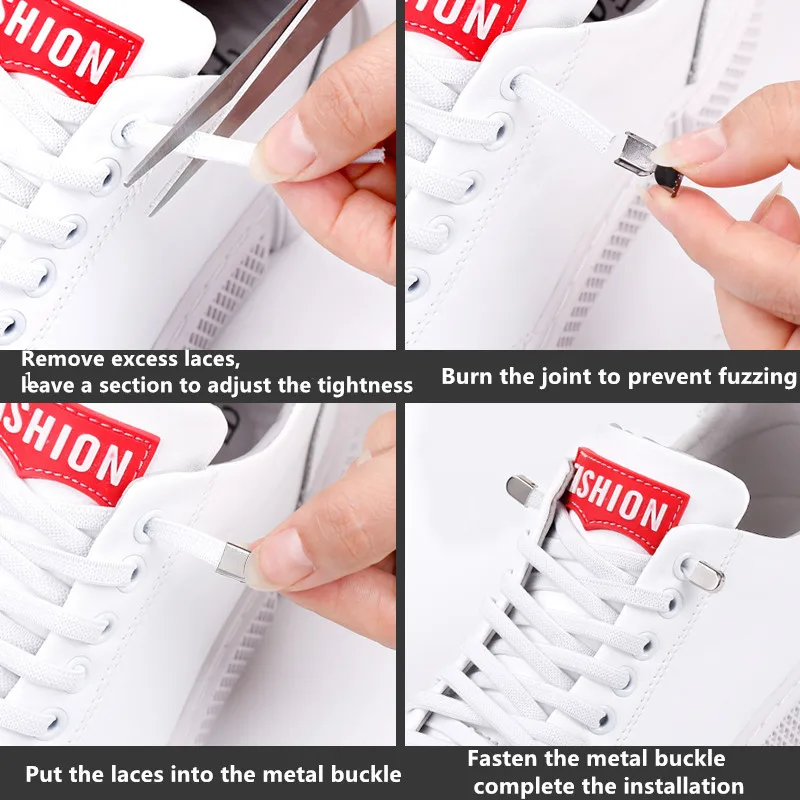 SHION

ION

Remove excess laces,
leave a section to adjust the tightness

Burn the joint to prevent fuzzing

SHION

SHION

Put the laces into the metal buckle

Fasten the metal buckle
complete the installation