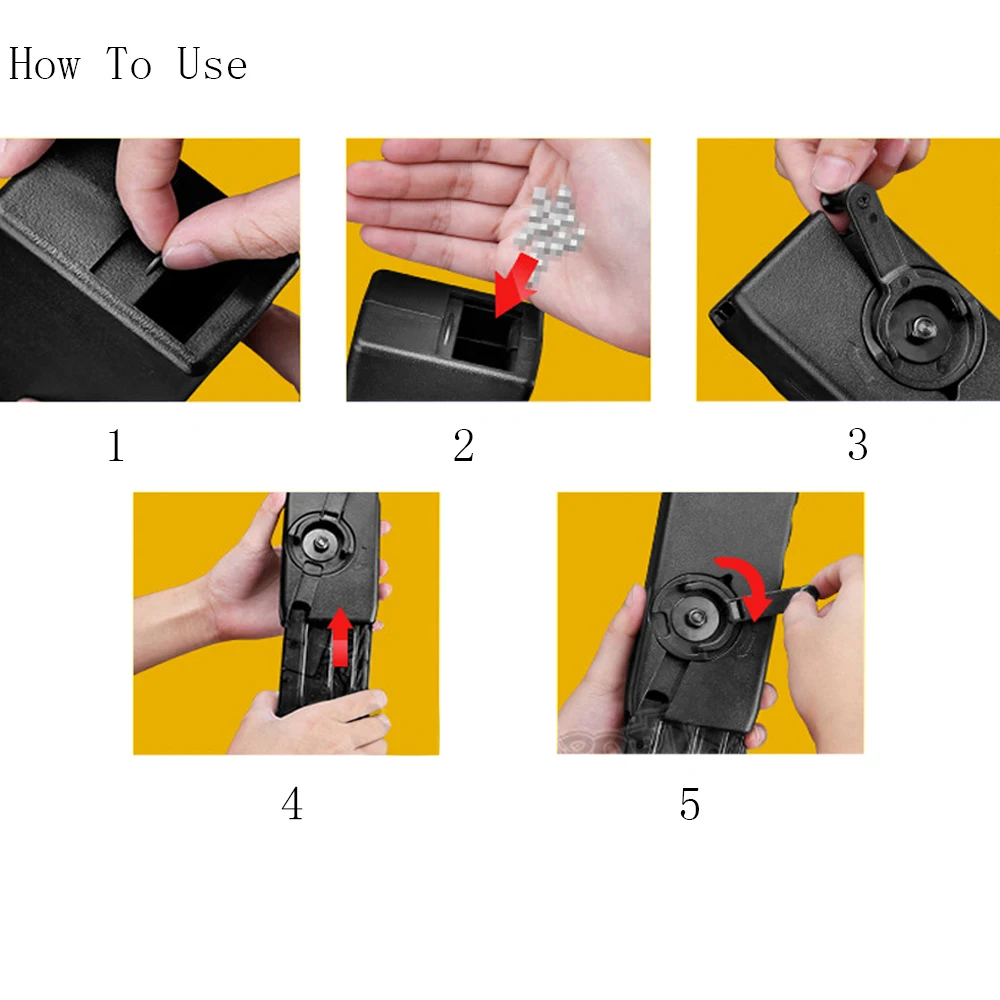 How To Use

1

2

3

4

5