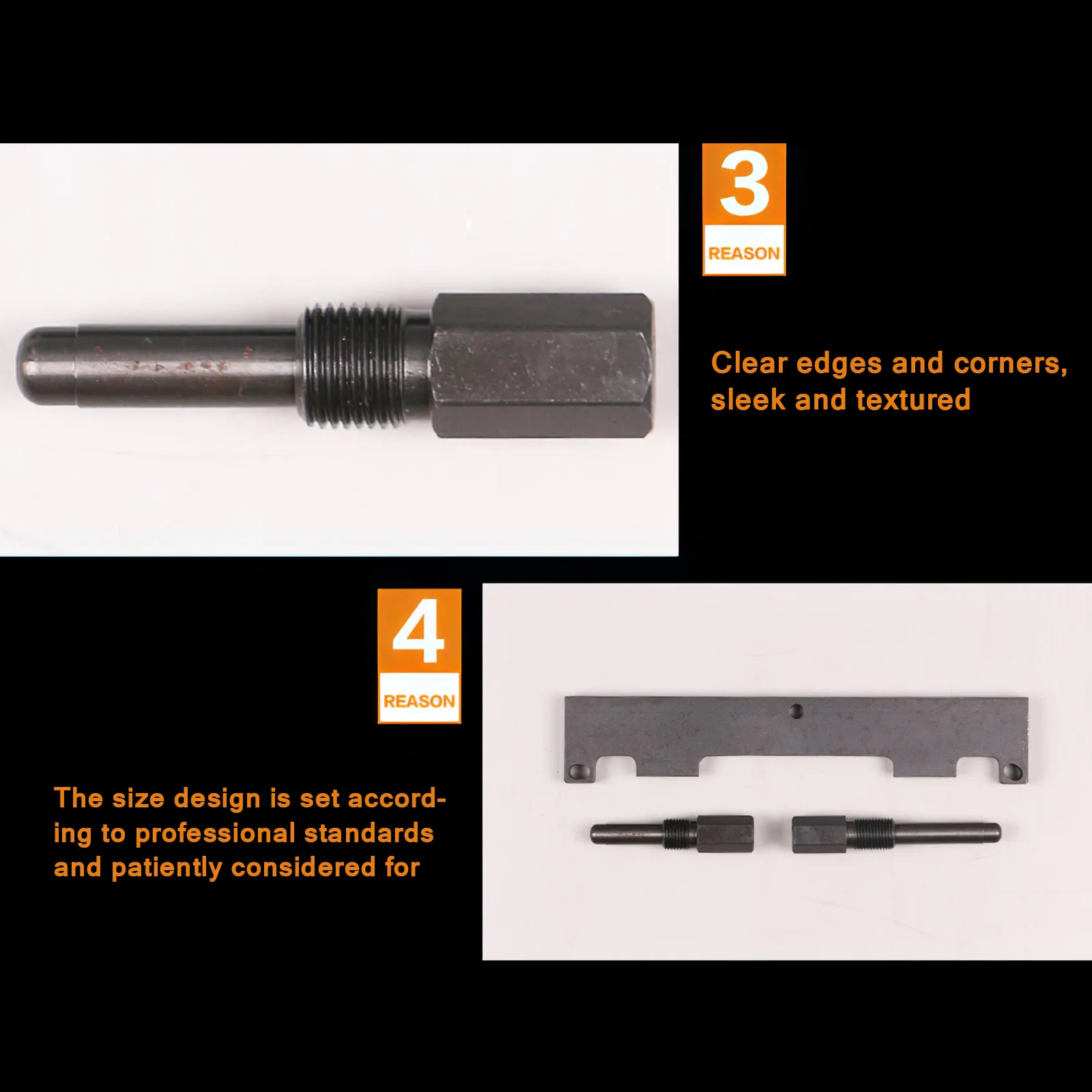 3
REASON

Clear edges and corners, sleek and textured

4
REASON

The size design is set according to professional standards and patiently considered for