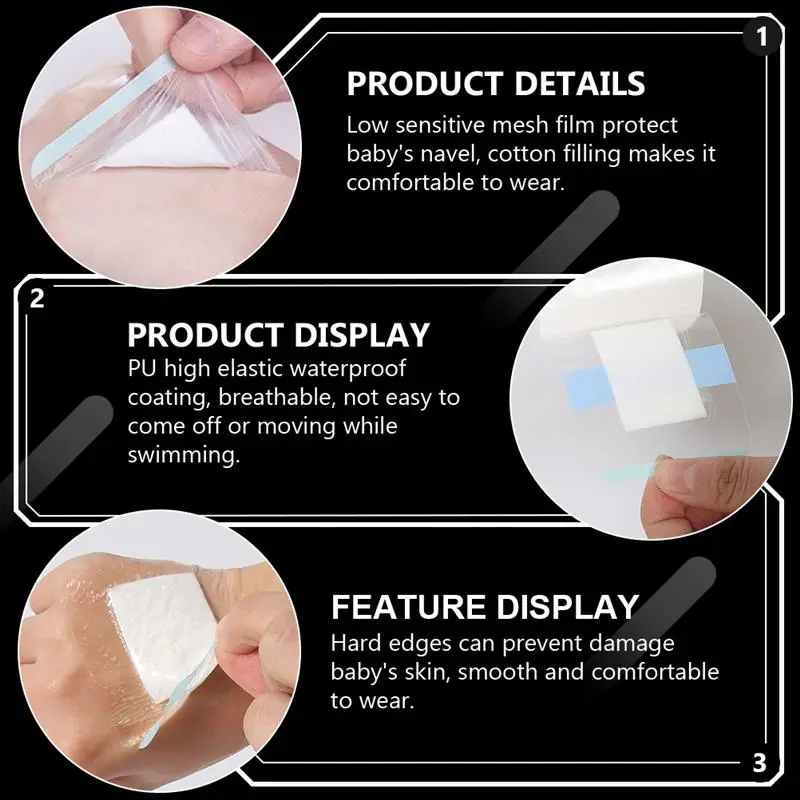 1

PRODUCT DETAILS
Low sensitive mesh film protect baby's navel, cotton filling makes it comfortable to wear.

2

PRODUCT DISPLAY
PU high elastic waterproof coating, breathable, not easy to come off or moving while swimming.

FEATURE DISPLAY
Hard edges can prevent damage baby's skin, smooth and comfortable to wear.

3