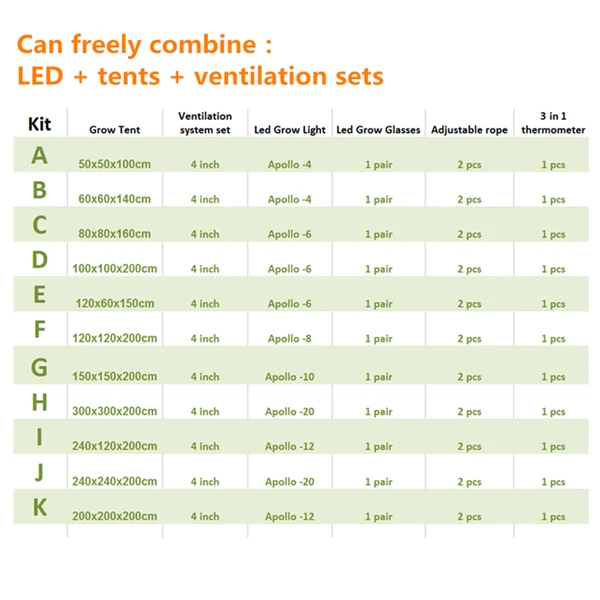 Can freely combine :
LED + tents + ventilation sets

| Kit | Grow Tent | Ventilation system set | Led Grow Light | Led Grow Glasses | Adjustable rope | 3 in 1 thermometer |
|---|---|---|---|---|---|---|
| A | 50x50x100cm | 4 inch | Apollo -4 | 1 pair | 2 pcs | 1 pcs |
| B | 60x60x140cm | 4 inch | Apollo -4 | 1 pair | 2 pcs | 1 pcs |
| C | 80x80x160cm | 4 inch | Apollo -6 | 1 pair | 2 pcs | 1 pcs |
| D | 100x100x200cm | 4 inch | Apollo -6 | 1 pair | 2 pcs | 1 pcs |
| E | 120x60x150cm | 4 inch | Apollo -6 | 1 pair | 2 pcs | 1 pcs |
| F | 120x120x200cm | 4 inch | Apollo -8 | 1 pair | 2 pcs | 1 pcs |
| G | 150x150x200cm | 4 inch | Apollo -10 | 1 pair | 2 pcs | 1 pcs |
| H | 300x300x200cm | 4 inch | Apollo -20 | 1 pair | 2 pcs | 1 pcs |
| I | 240x120x200cm | 4 inch | Apollo -12 | 1 pair | 2 pcs | 1 pcs |
| J | 240x240x200cm | 4 inch | Apollo -20 | 1 pair | 2 pcs | 1 pcs |
| K | 200x200x200cm | 4 inch | Apollo -12 | 1 pair | 2 pcs | 1 pcs |