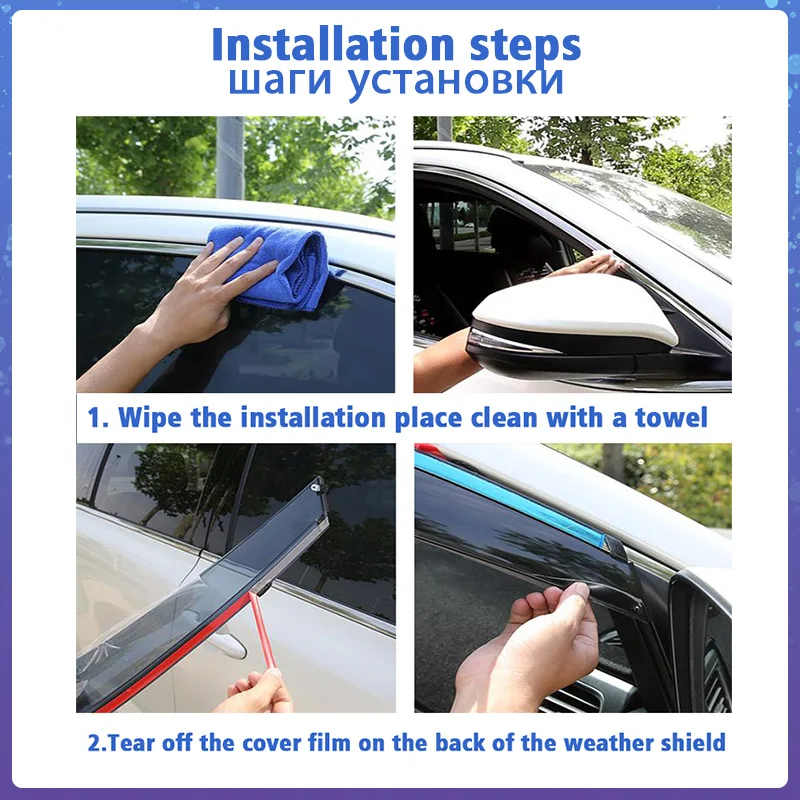 Installation steps
шаги установки

1. Wipe the installation place clean with a towel

2.Tear off the cover film on the back of the weather shield