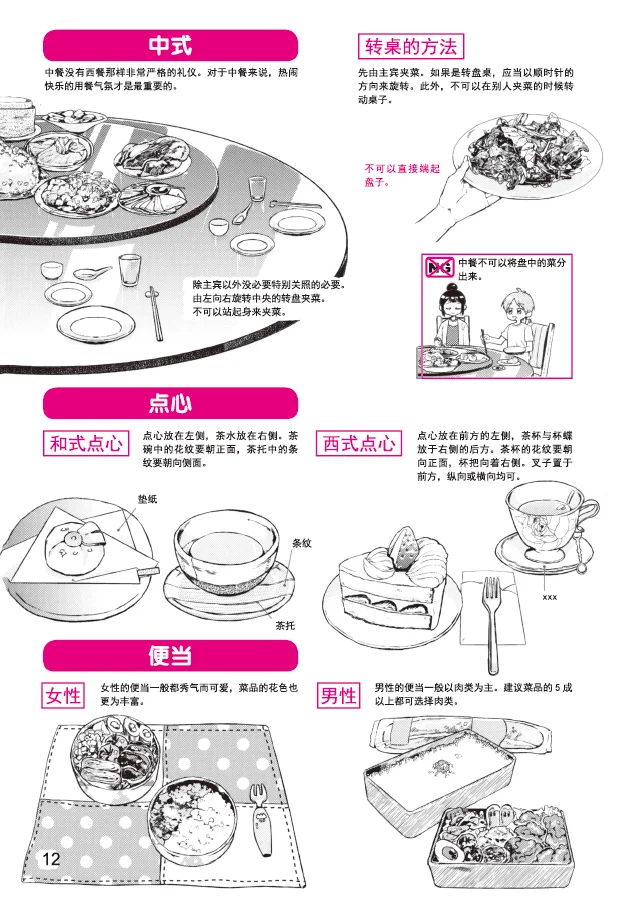 中式

中餐没有西餐那样非常严格的礼仪。对于中餐来说，热闹快乐的用餐气氛才是最重要的。

除主宾以外没必要特别关照的必要。由左向右旋转中央的转盘夹菜。不可以站起身来夹菜。

转桌的方法

先由主宾夹菜。如果是转盘桌，应当以顺时针的方向来旋转。此外，不可以在别人夹菜的时候转动桌子。

不可以直接端起盘子。

NG 中餐不可以将盘中的菜分出来。

点心

和式点心

点心放在左侧，茶水放在右侧。茶碗中的花纹要朝正面，茶托中的条纹要朝向侧面。

垫纸

条纹

茶托

西式点心

点心放在前方的左侧，茶杯与杯碟放于右侧的后方。茶杯的花纹要朝向正面，杯把向着右侧。叉子置于前方，纵向或横向均可。

xxx

便当

女性

女性的便当一般都秀气而可爱，菜品的花色也更为丰富。

男性

男性的便当一般以肉类为主。建议菜品的 5 成以上都可选择肉类。

12