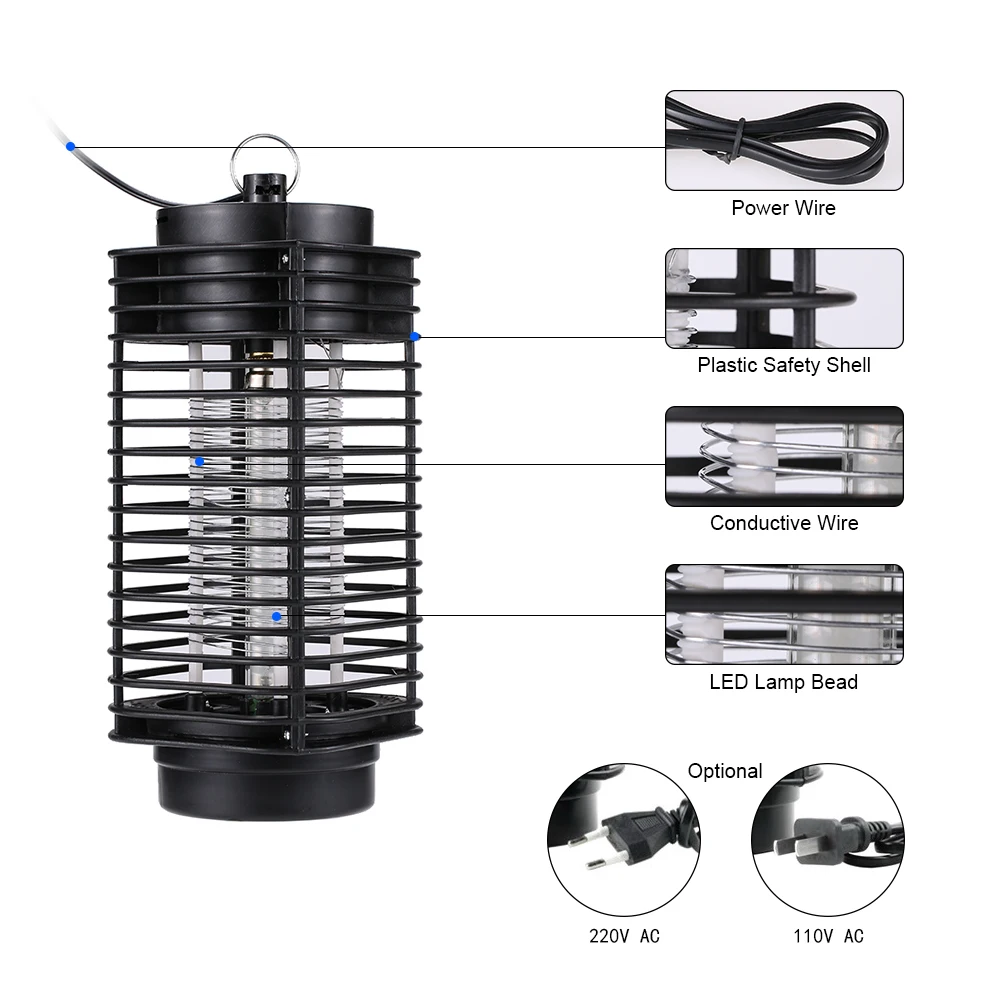 Power Wire

Plastic Safety Shell

Conductive Wire

LED Lamp Bead

Optional

220V AC

110V AC