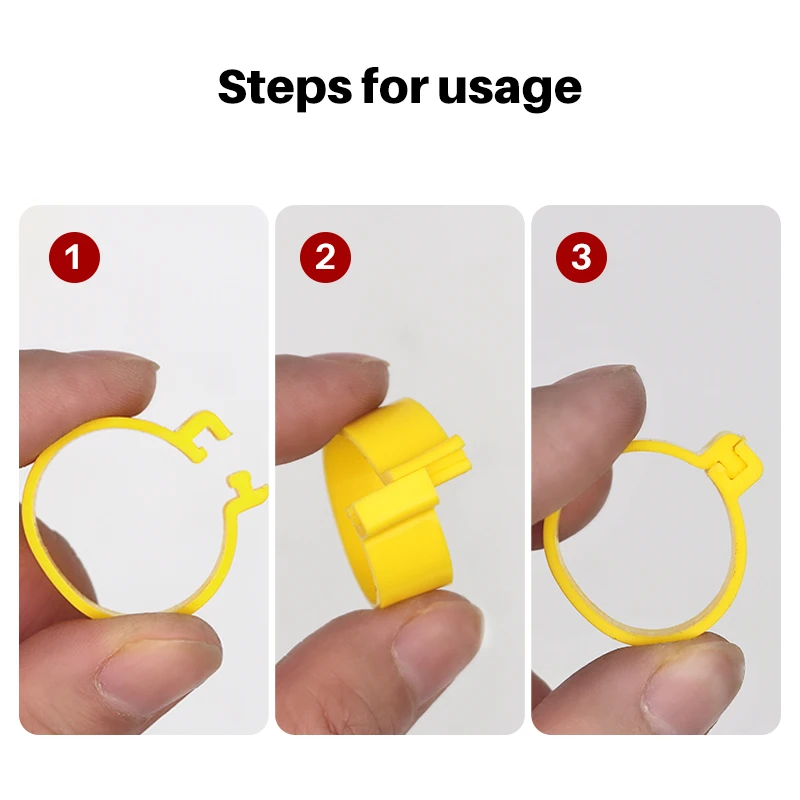 Steps for usage

1

2

3