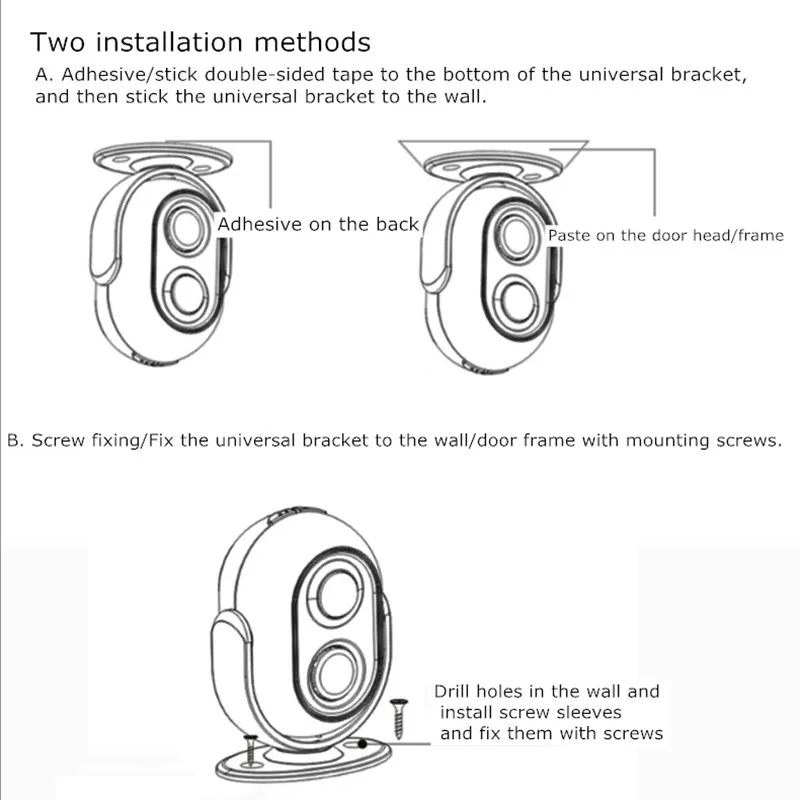 Two installation methods

A. Adhesive/stick double-sided tape to the bottom of the universal bracket, and then stick the universal bracket to the wall.

Adhesive on the back

Paste on the door head/frame

B. Screw fixing/Fix the universal bracket to the wall/door frame with mounting screws.

Drill holes in the wall and install screw sleeves and fix them with screws