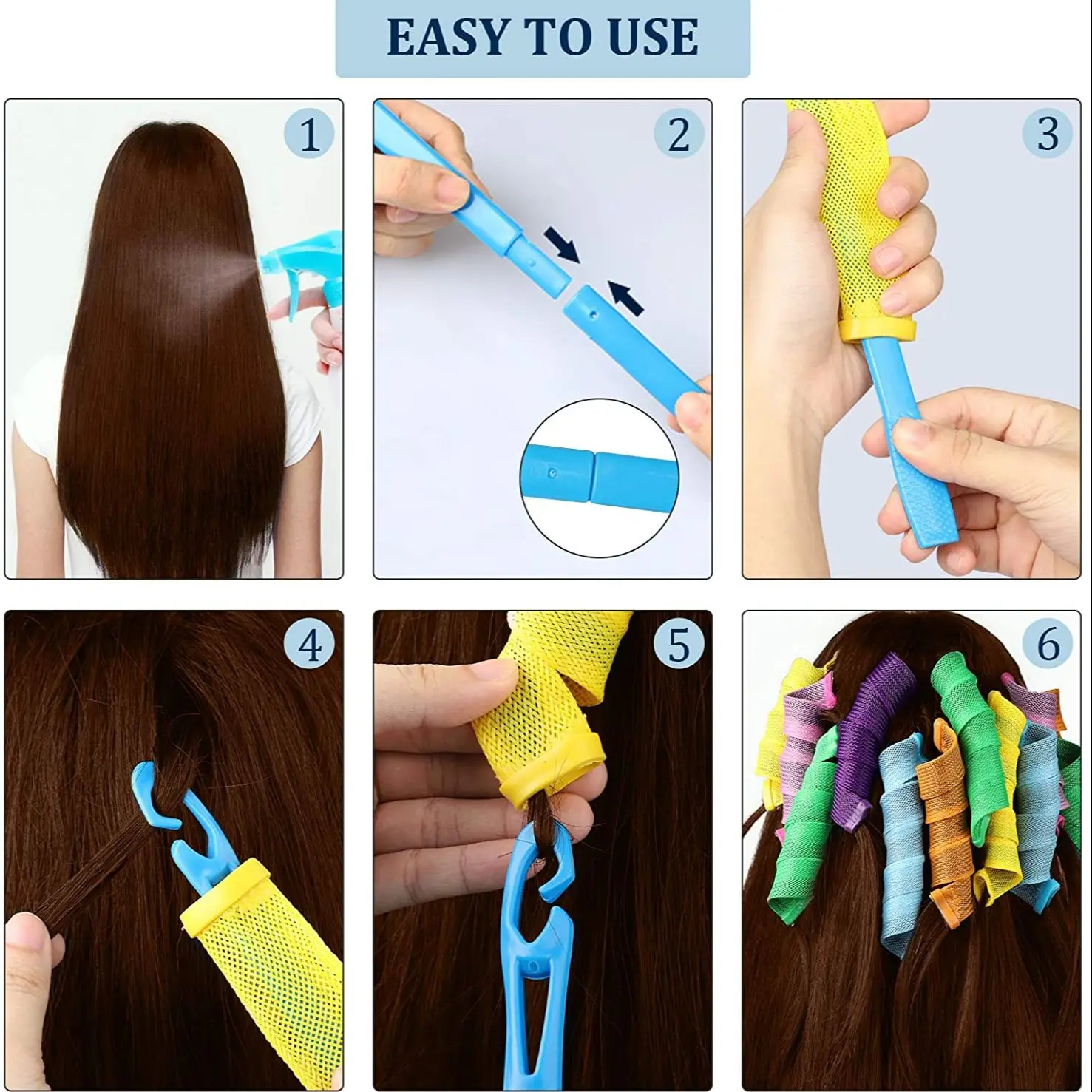 EASY TO USE

1

2

3

4

5

6