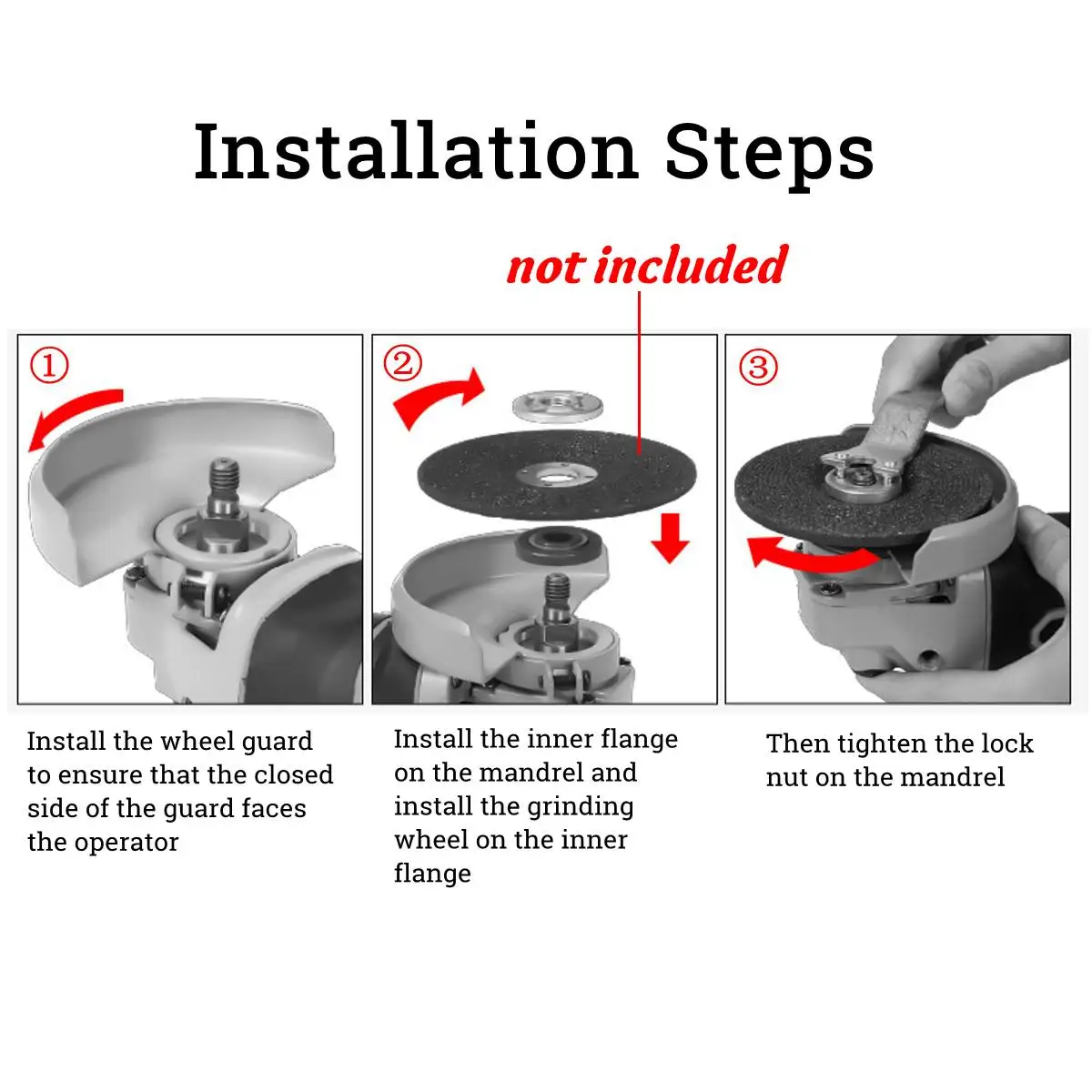 Installation Steps

not included

①

②

③

Install the wheel guard to ensure that the closed side of the guard faces the operator

Install the inner flange on the mandrel and install the grinding wheel on the inner flange

Then tighten the lock nut on the mandrel