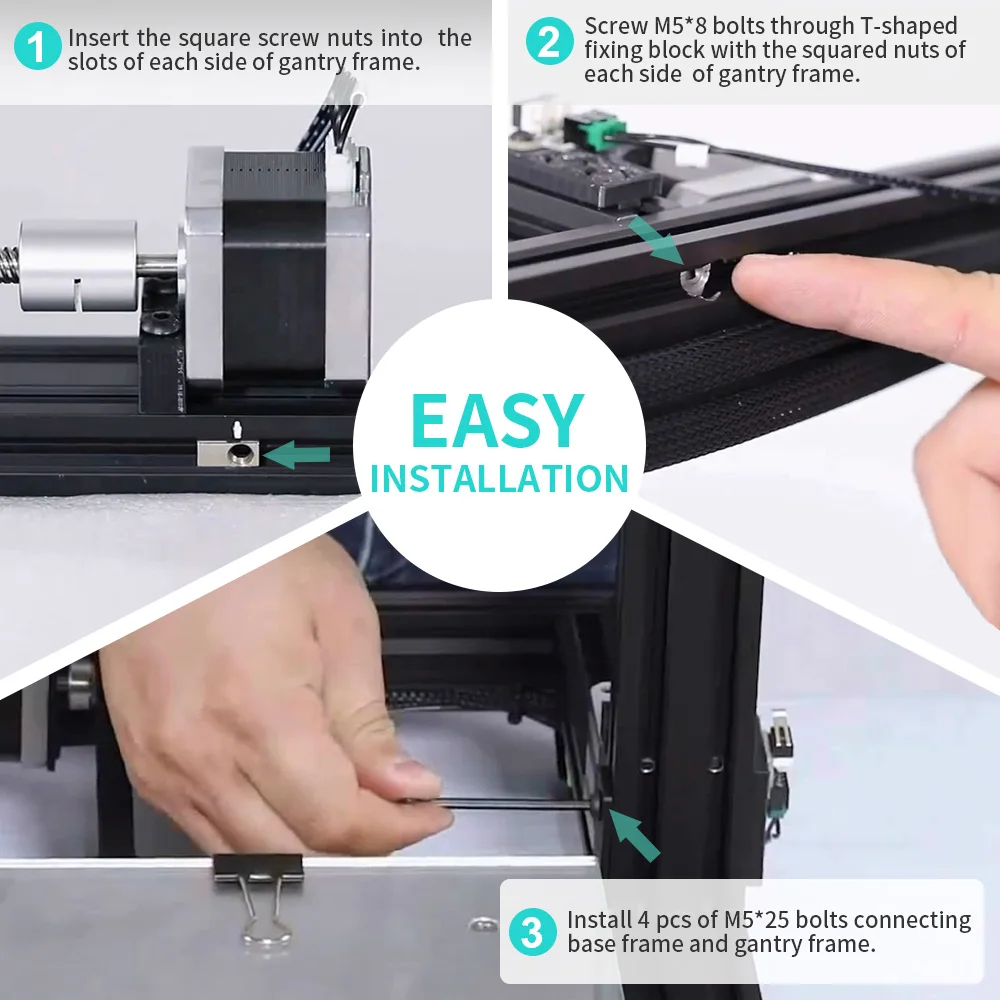 1 Insert the square screw nuts into the slots of each side of gantry frame.

2 Screw M5*8 bolts through T-shaped fixing block with the squared nuts of each side of gantry frame.

EASY
INSTALLATION

3 Install 4 pcs of M5*25 bolts connecting base frame and gantry frame.