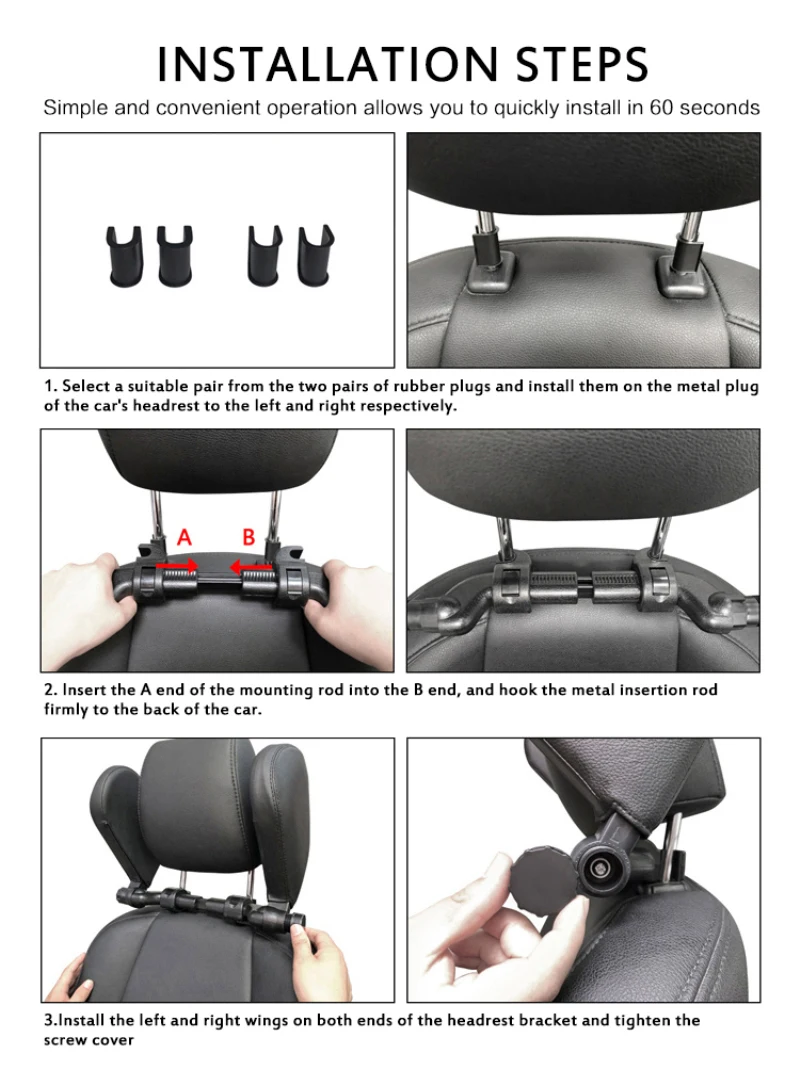 INSTALLATION STEPS

Simple and convenient operation allows you to quickly install in 60 seconds

1. Select a suitable pair from the two pairs of rubber plugs and install them on the metal plug of the car's headrest to the left and right respectively.

A

B

2. Insert the A end of the mounting rod into the B end, and hook the metal insertion rod firmly to the back of the car.

3.Install the left and right wings on both ends of the headrest bracket and tighten the screw cover