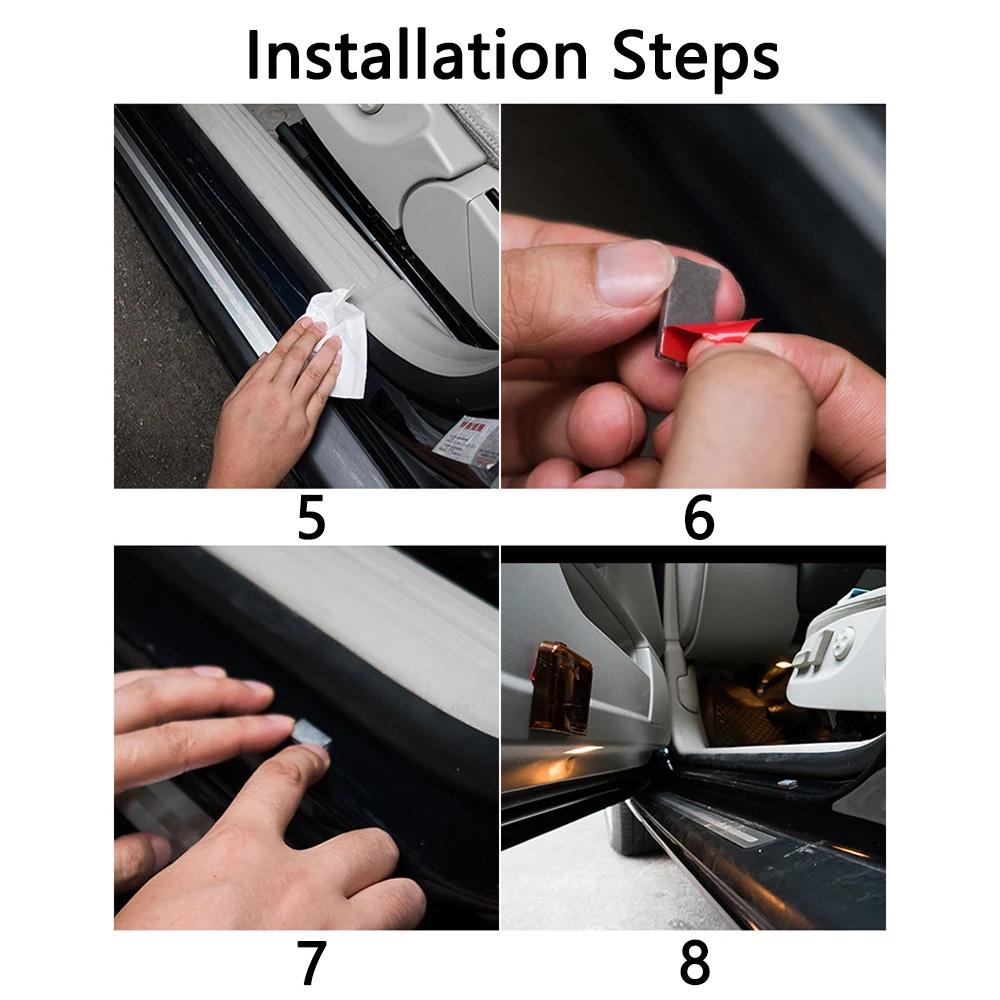 Installation Steps

5

6

7

8