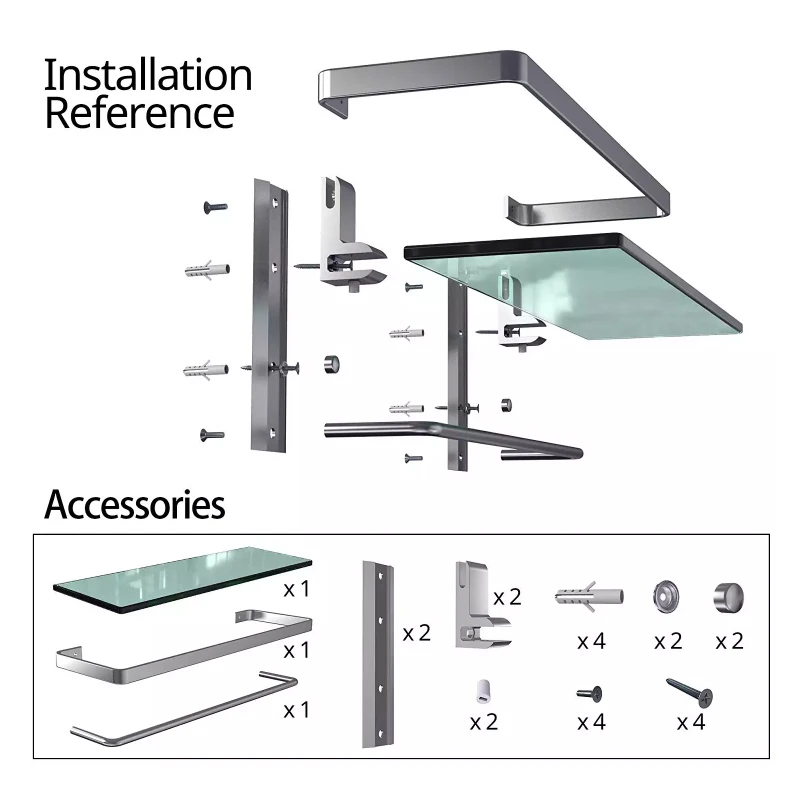 Installation Reference

Accessories

x 1
x 1
x 1
x 2
x 2
x 4
x 2
x 2
x 2
x 4
x 4