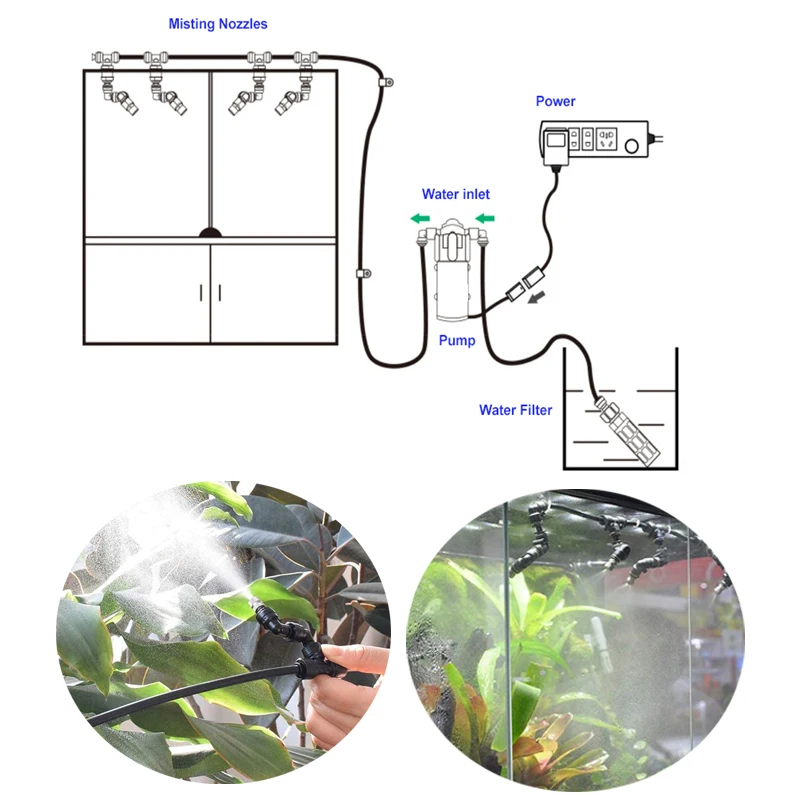 Misting Nozzles

Power

Water inlet

Pump

Water Filter