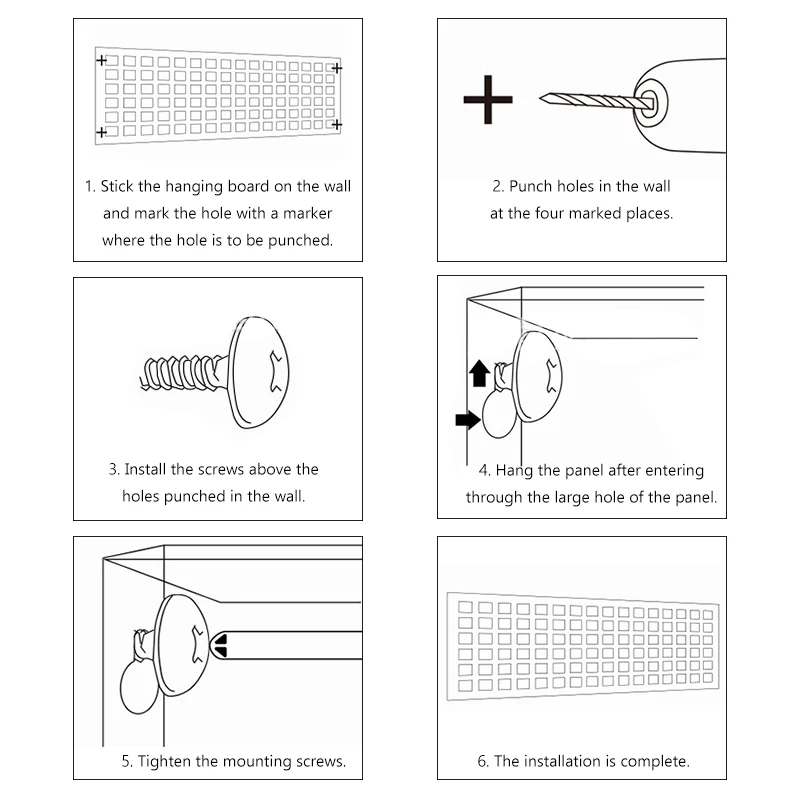 1. Stick the hanging board on the wall and mark the hole with a marker where the hole is to be punched.

2. Punch holes in the wall at the four marked places.

3. Install the screws above the holes punched in the wall.

4. Hang the panel after entering through the large hole of the panel.

5. Tighten the mounting screws.

6. The installation is complete.