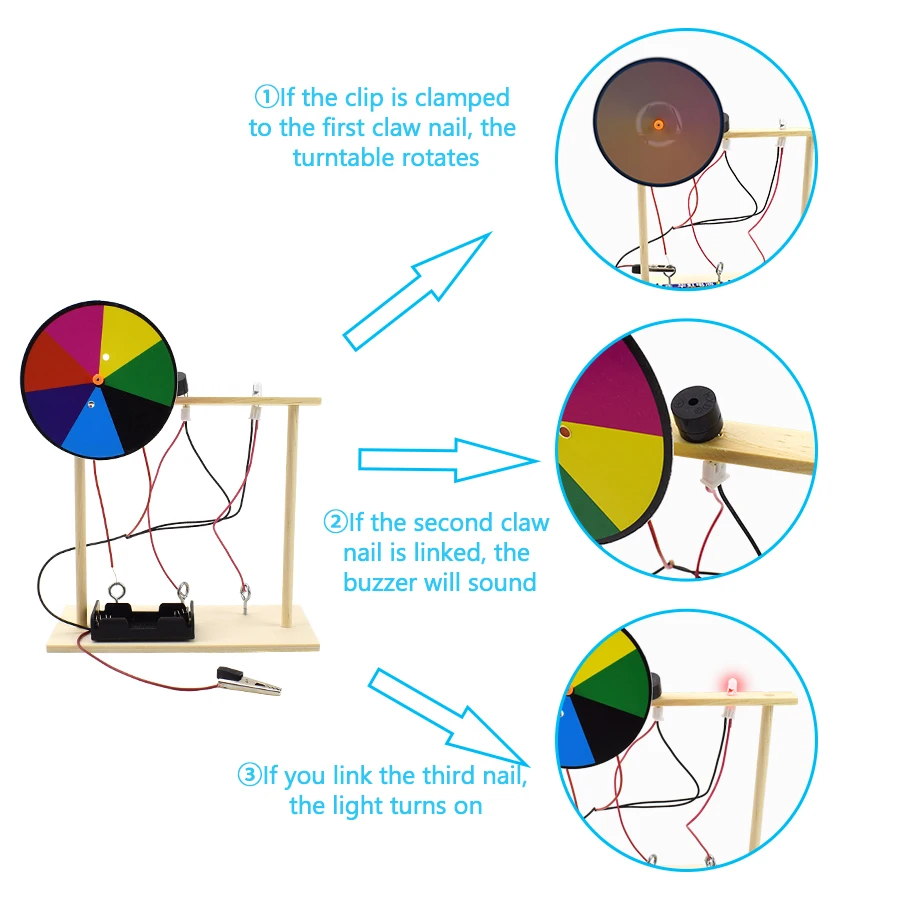 ①If the clip is clamped to the first claw nail, the turntable rotates

②If the second claw nail is linked, the buzzer will sound

③If you link the third nail, the light turns on