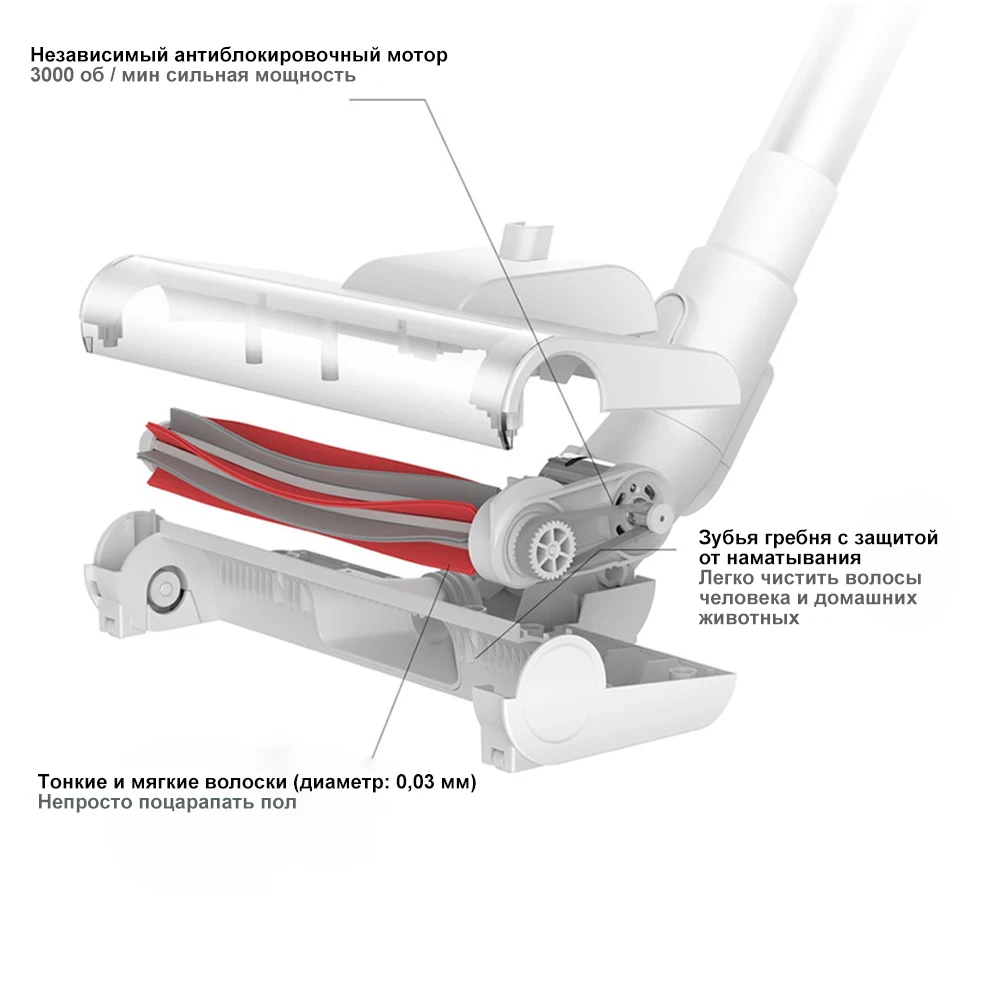 Независимый антиблокировочный мотор
3000 об / мин сильная мощность

Зубья гребня с защитой от наматывания
Легко чистить волосы человека и домашних животных

Тонкие и мягкие волоски (диаметр: 0,03 мм)
Непросто поцарапать пол