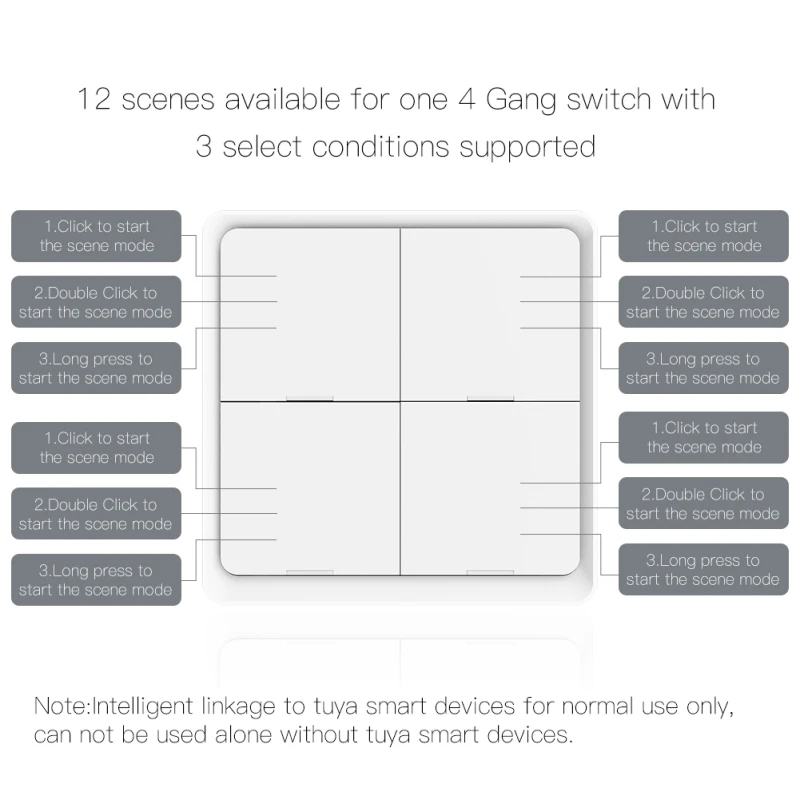 12 scenes available for one 4 Gang switch with 3 select conditions supported

1.Click to start the scene mode

2.Double Click to start the scene mode

3.Long press to start the scene mode

1.Click to start the scene mode

2.Double Click to start the scene mode

3.Long press to start the scene mode

1.Click to start the scene mode

2.Double Click to start the scene mode

3.Long press to start the scene mode

1.Click to start the scene mode

2.Double Click to start the scene mode

3.Long press to start the scene mode

Note:Intelligent linkage to tuya smart devices for normal use only, can not be used alone without tuya smart devices.