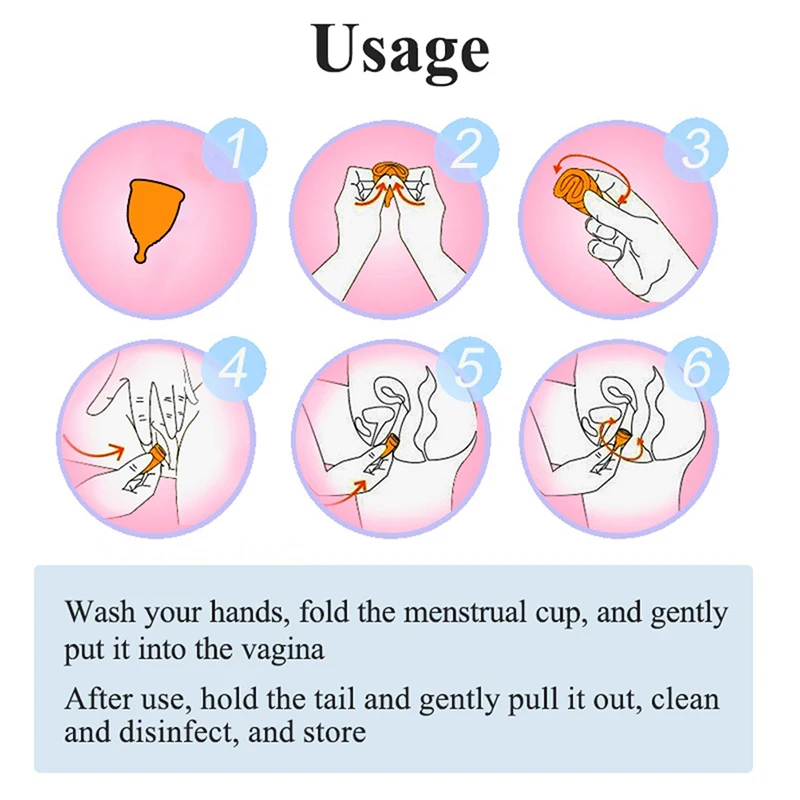 Usage

1

2

3

4

5

6

Wash your hands, fold the menstrual cup, and gently put it into the vagina

After use, hold the tail and gently pull it out, clean and disinfect, and store