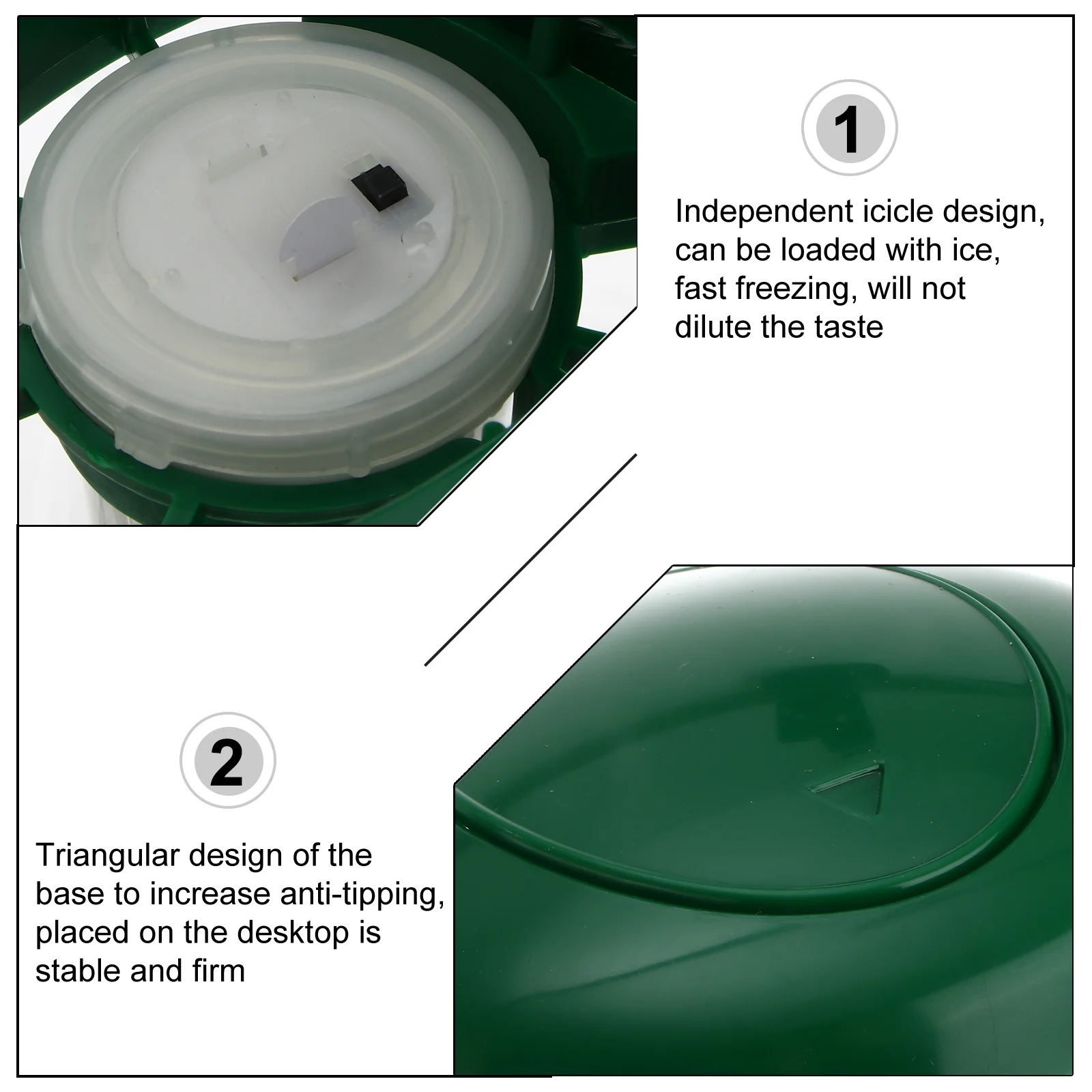 1

Independent icicle design, can be loaded with ice, fast freezing, will not dilute the taste

2

Triangular design of the base to increase anti-tipping, placed on the desktop is stable and firm