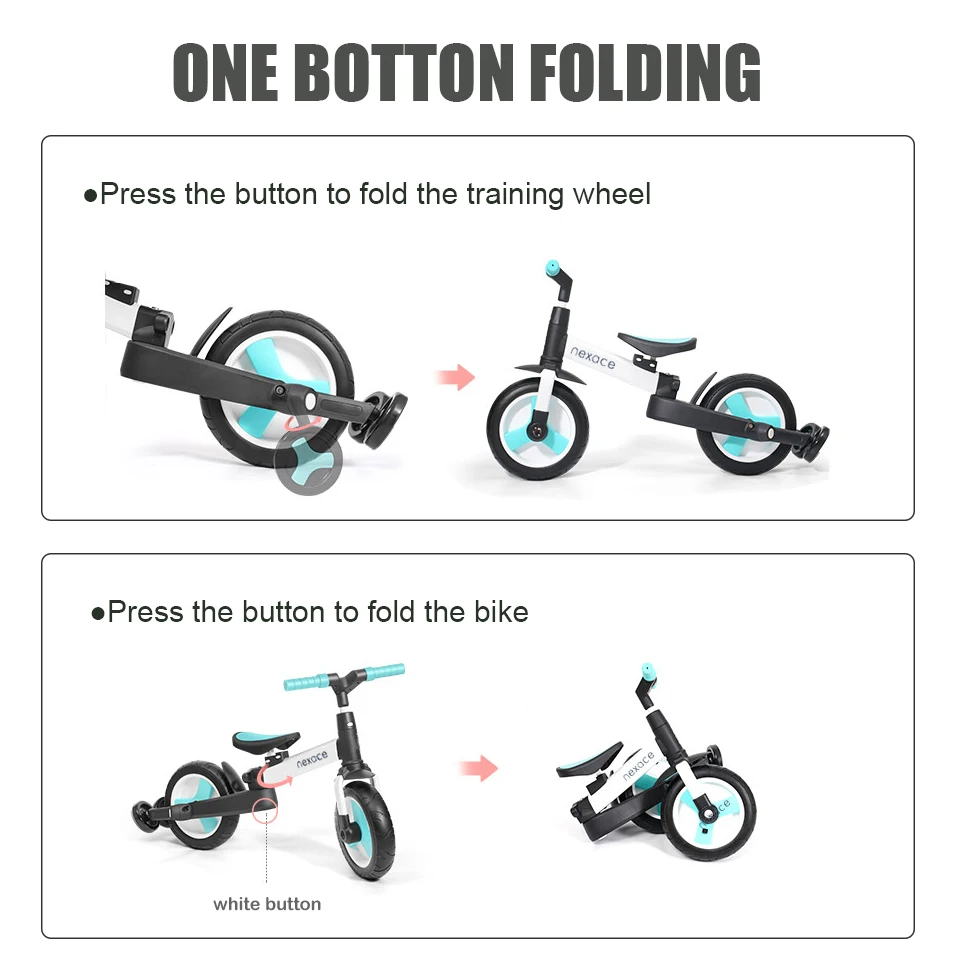 ONE BOTTON FOLDING

●Press the button to fold the training wheel

nexace

●Press the button to fold the bike

nexace

white button

nexace