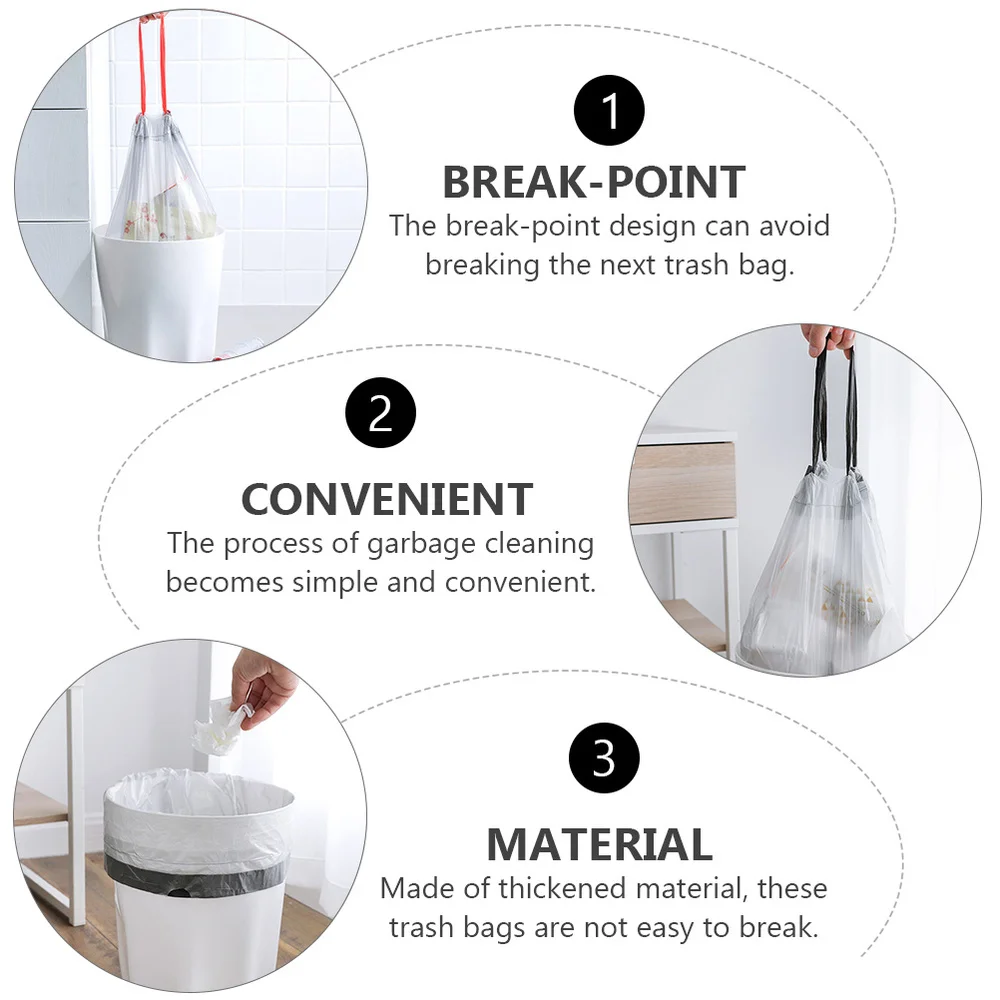 1

BREAK-POINT

The break-point design can avoid breaking the next trash bag.

2

CONVENIENT

The process of garbage cleaning becomes simple and convenient.

3

MATERIAL

Made of thickened material, these trash bags are not easy to break.