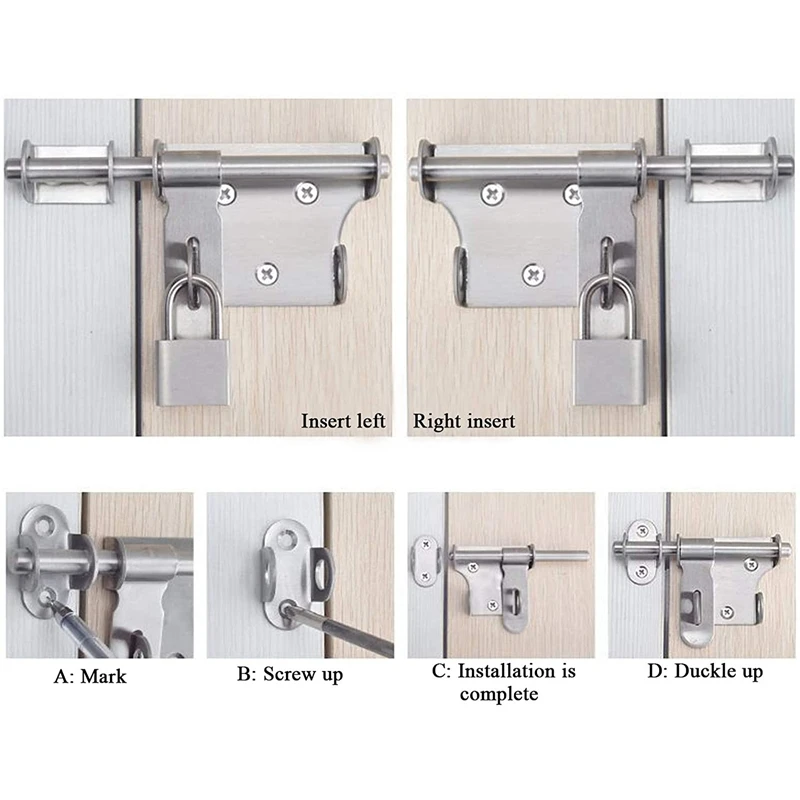 Insert left

Right insert

A: Mark

B: Screw up

C: Installation is complete

D: Duckle up