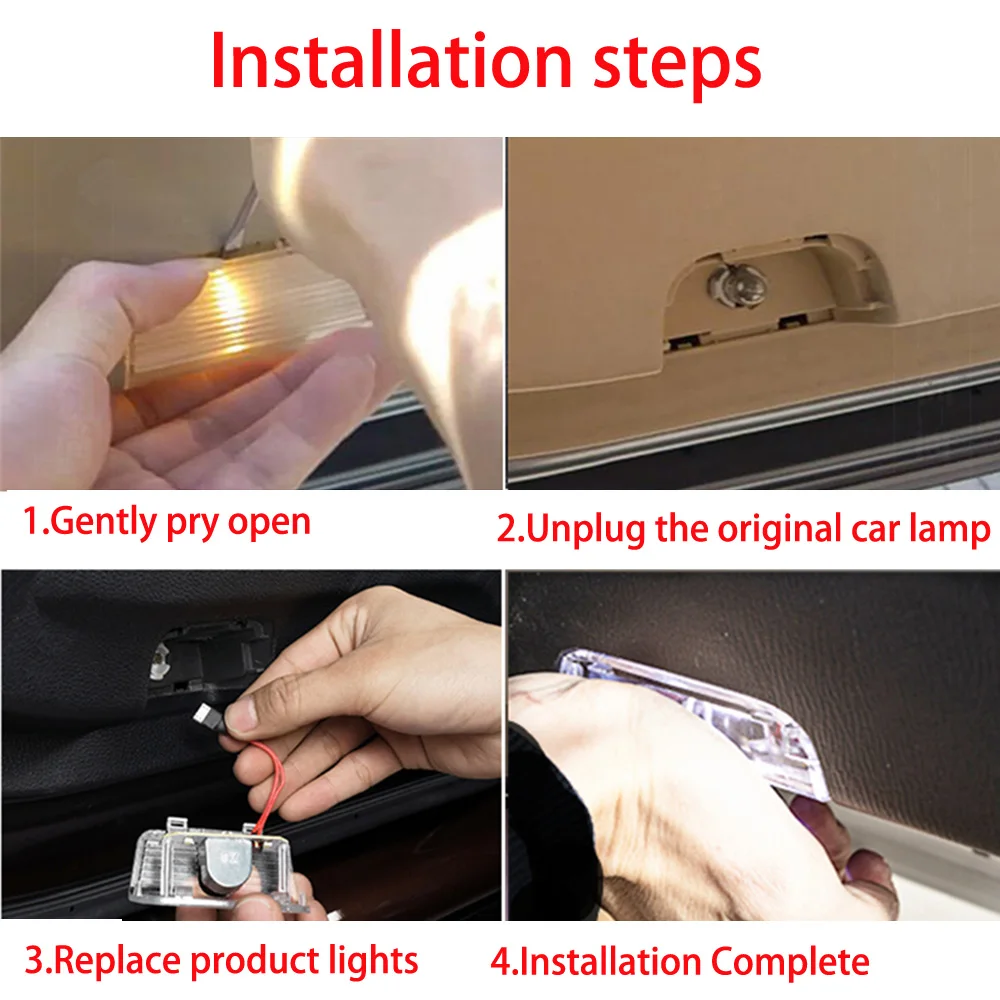 Installation steps

1.Gently pry open

2.Unplug the original car lamp

3.Replace product lights

4.Installation Complete