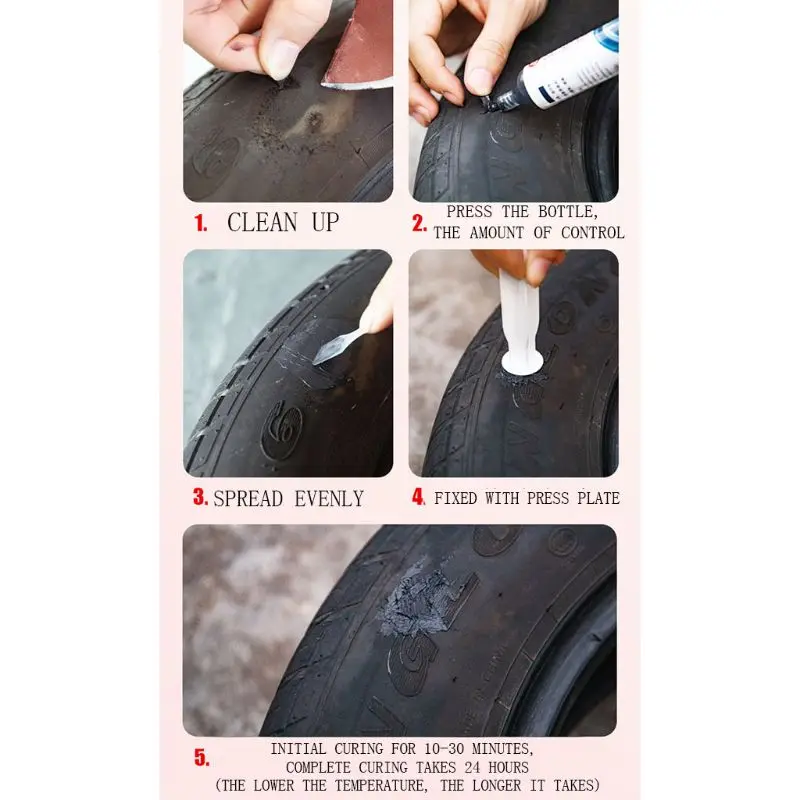 1. CLEAN UP

2. PRESS THE BOTTLE, THE AMOUNT OF CONTROL

3. SPREAD EVENLY

4. FIXED WITH PRESS PLATE

5. INITIAL CURING FOR 10-30 MINUTES, COMPLETE CURING TAKES 24 HOURS (THE LOWER THE TEMPERATURE, THE LONGER IT TAKES)