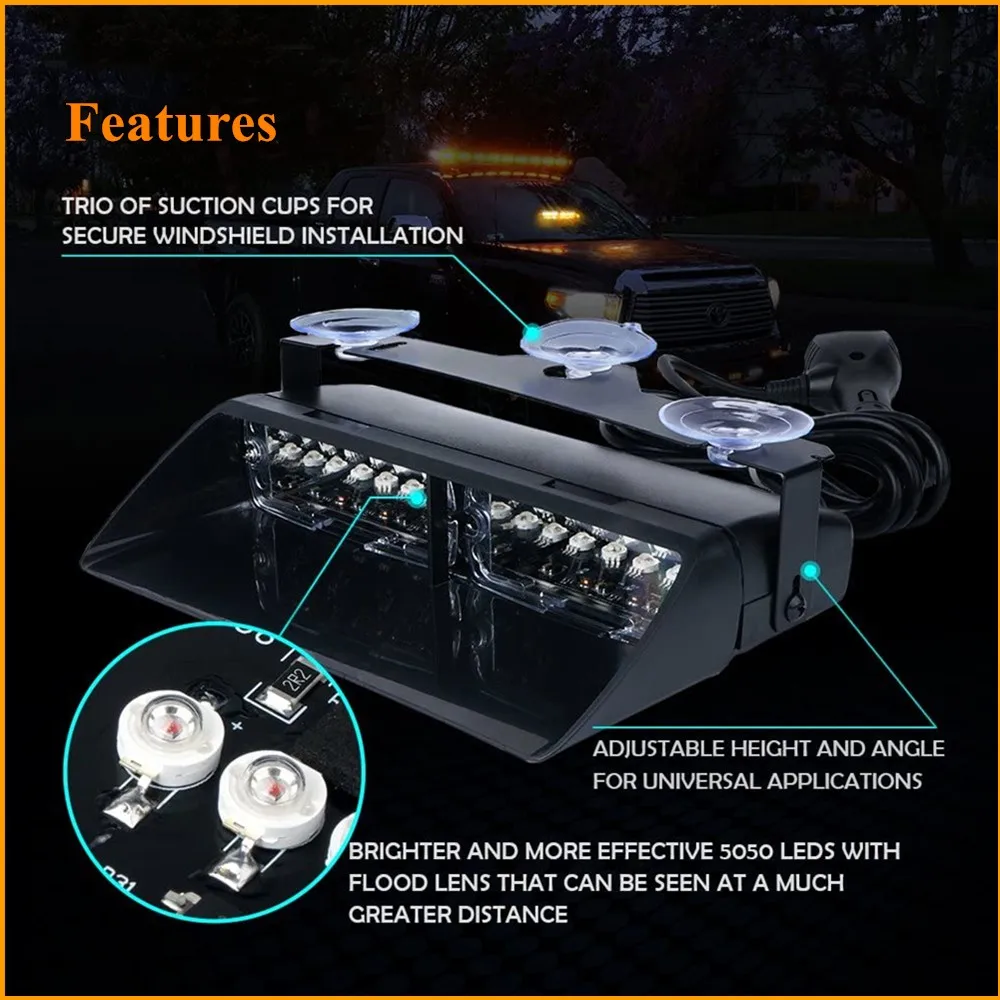 Features

TRIO OF SUCTION CUPS FOR SECURE WINDSHIELD INSTALLATION

2R2

ADJUSTABLE HEIGHT AND ANGLE FOR UNIVERSAL APPLICATIONS

BRIGHTER AND MORE EFFECTIVE 5050 LEDS WITH FLOOD LENS THAT CAN BE SEEN AT A MUCH GREATER DISTANCE