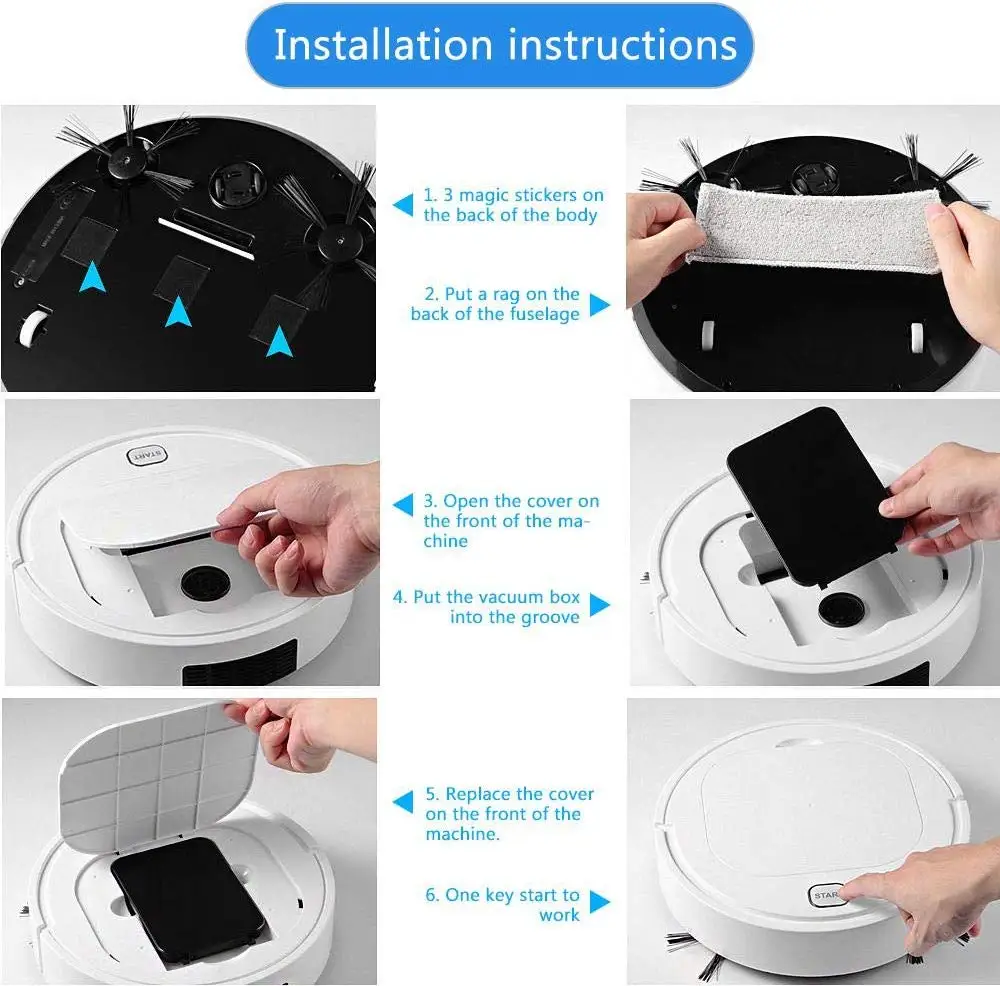 Installation instructions

1. 3 magic stickers on the back of the body

2. Put a rag on the back of the fuselage

START

3. Open the cover on the front of the machine

4. Put the vacuum box into the groove

5. Replace the cover on the front of the machine.

6. One key start to work

START