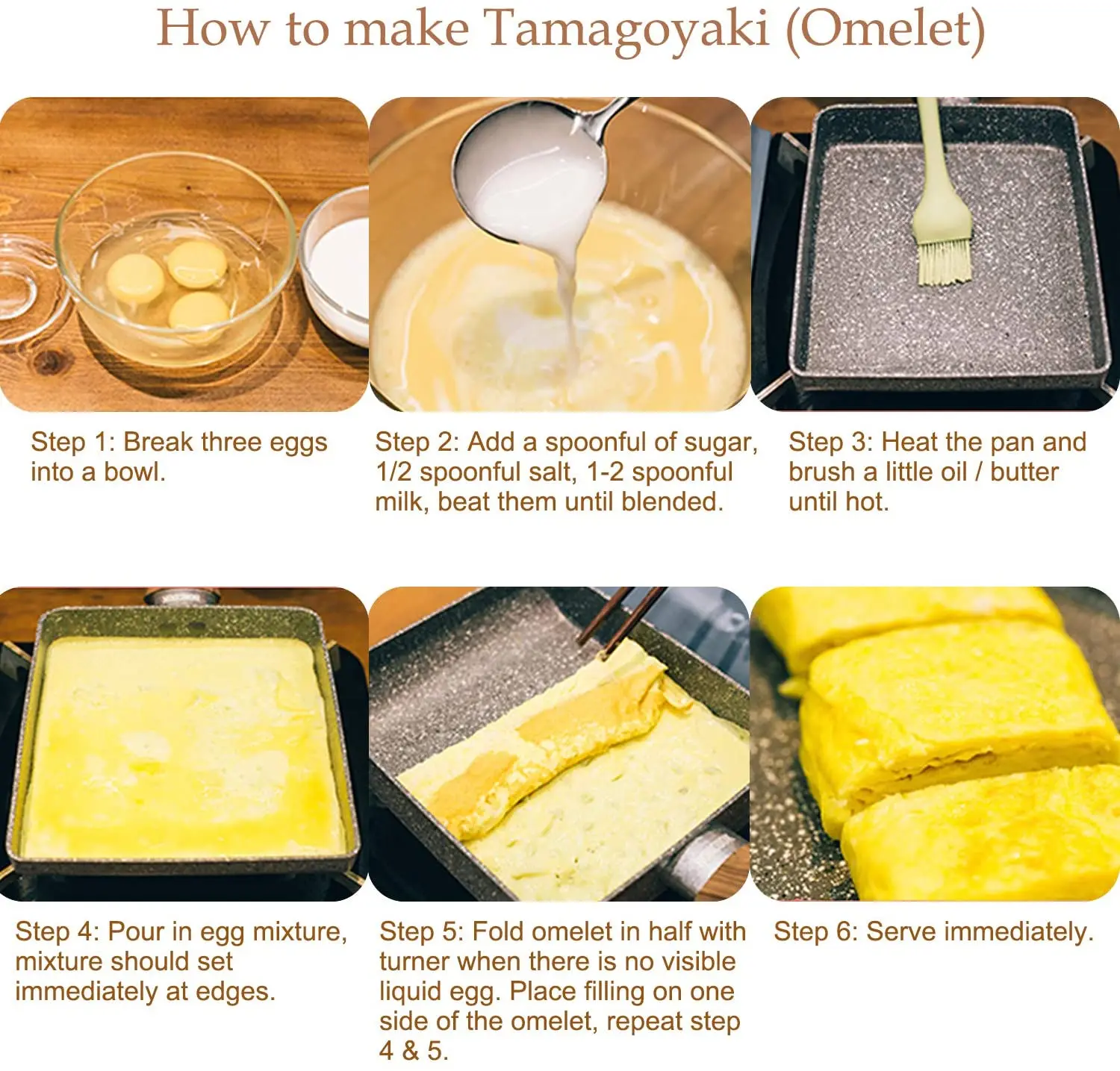 How to make Tamagoyaki (Omelet)

Step 1: Break three eggs into a bowl.

Step 2: Add a spoonful of sugar, 1/2 spoonful salt, 1-2 spoonful milk, beat them until blended.

Step 3: Heat the pan and brush a little oil / butter until hot.

Step 4: Pour in egg mixture, mixture should set immediately at edges.

Step 5: Fold omelet in half with turner when there is no visible liquid egg. Place filling on one side of the omelet, repeat step 4 & 5.

Step 6: Serve immediately.