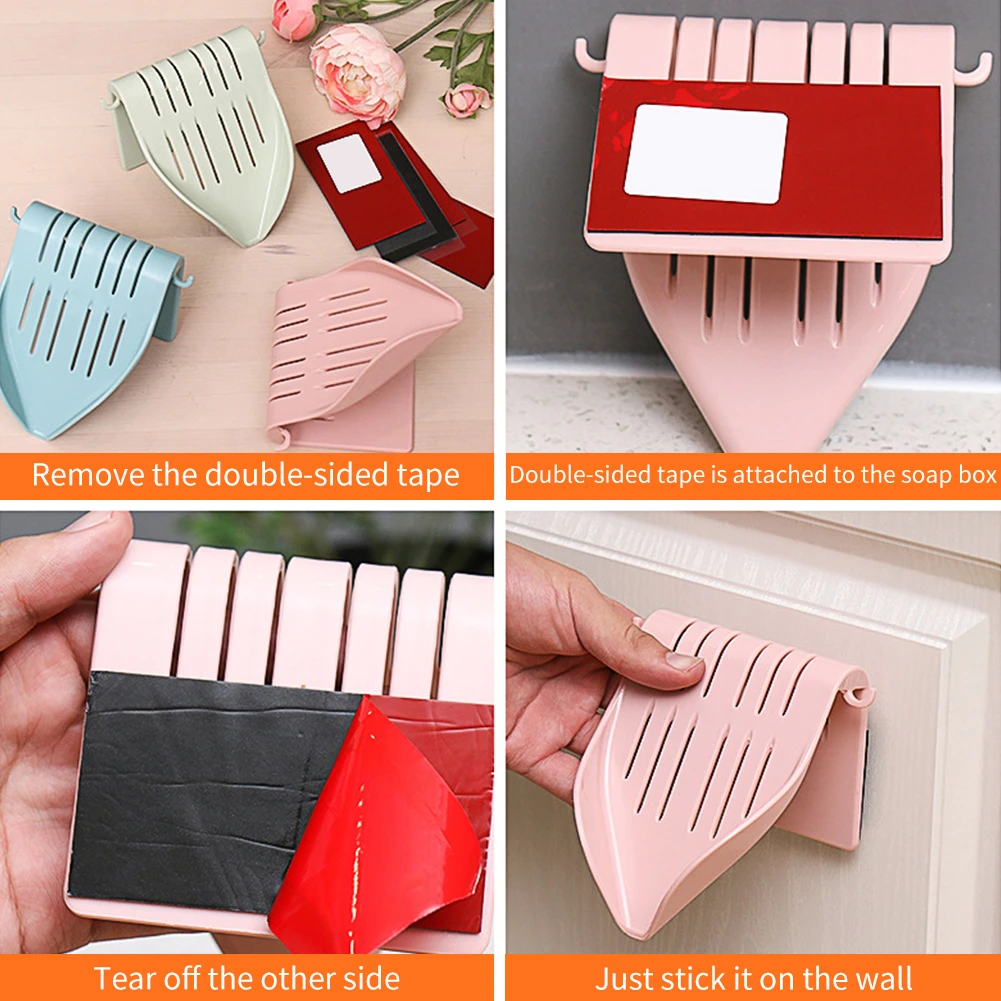 Remove the double-sided tape

Double-sided tape is attached to the soap box

Tear off the other side

Just stick it on the wall