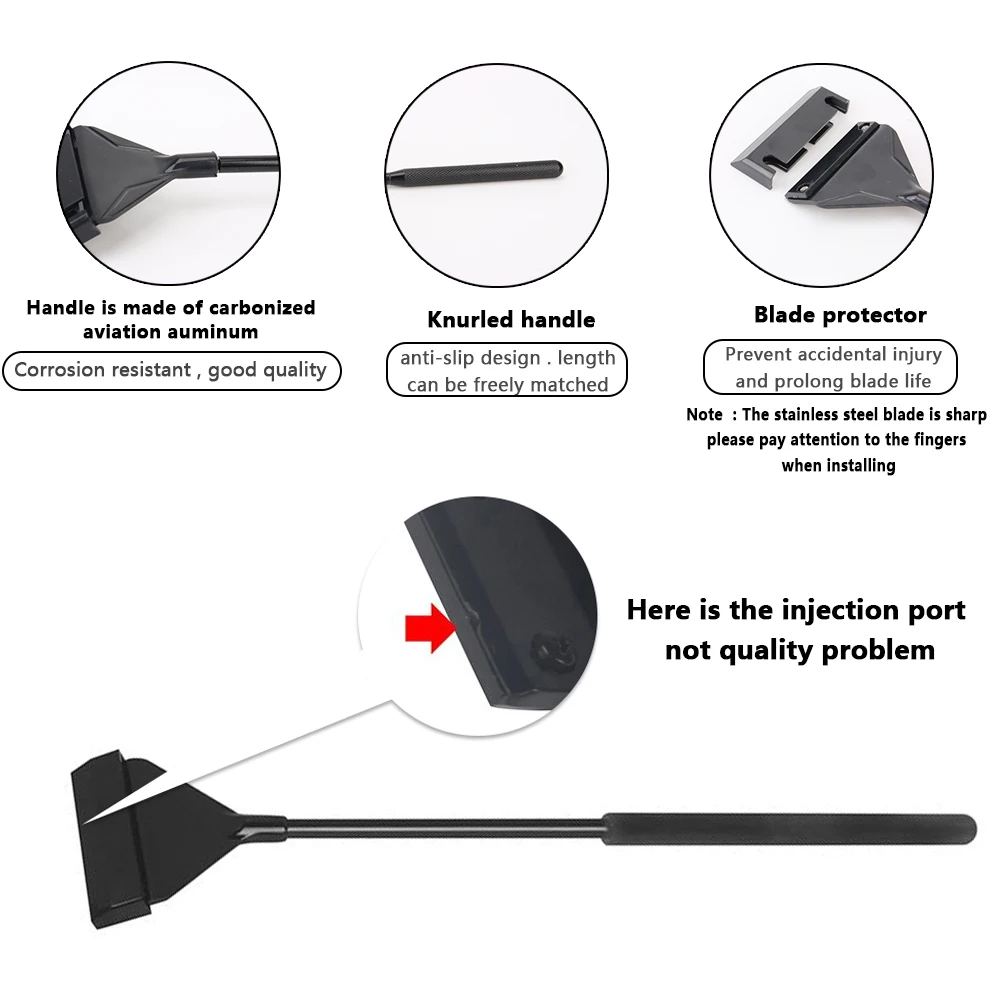 Handle is made of carbonized aviation auminum

Corrosion resistant , good quality

Knurled handle

anti-slip design . length can be freely matched

Blade protector

Prevent accidental injury and prolong blade life

Note : The stainless steel blade is sharp please pay attention to the fingers when installing

Here is the injection port not quality problem